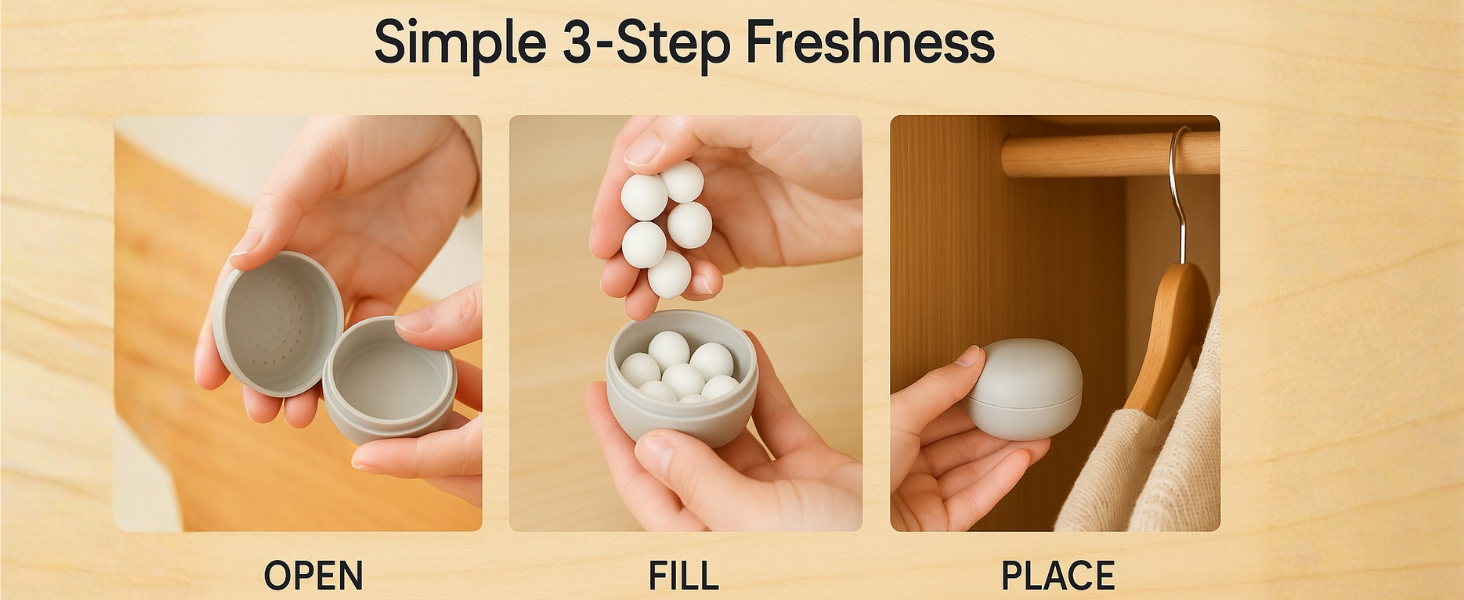 Simple 3-Step Freshness

OPEN

FILL

PLACE