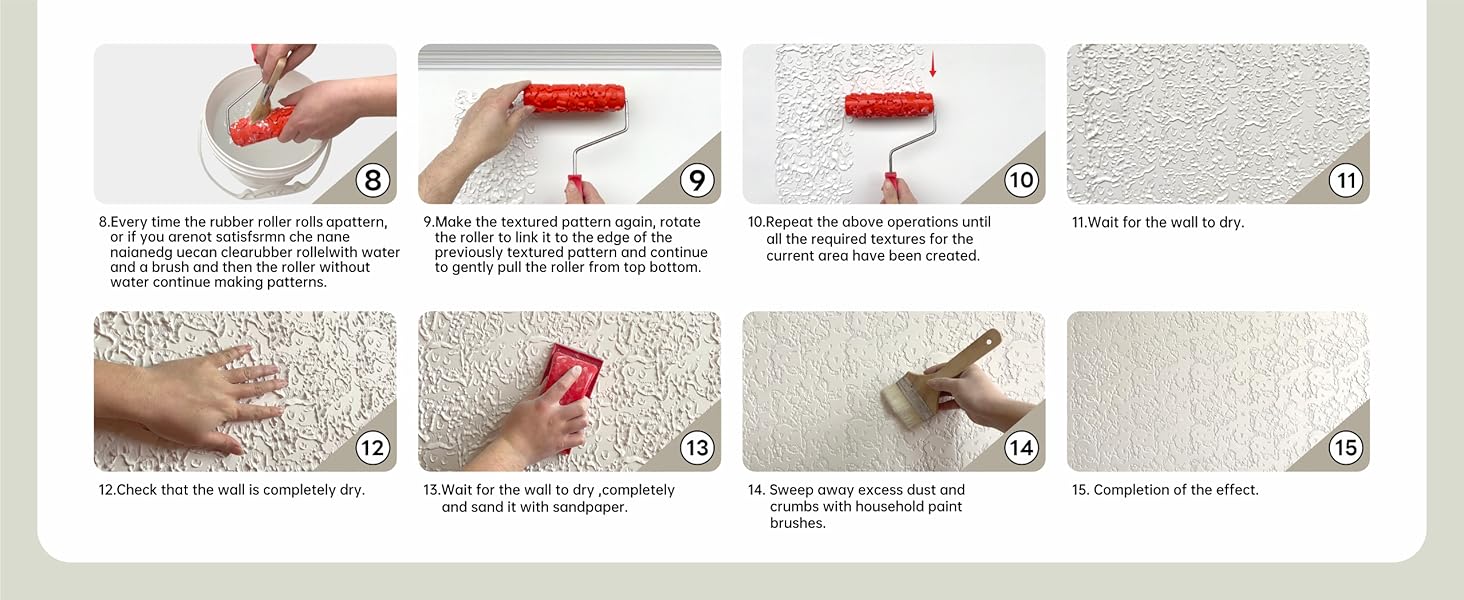 8

8.Every time the rubber roller rolls apattern, or if you arenot satisfsrmn che nane naianedg uecan clearubber rollelwith water and a brush and then the roller without water continue making patterns.

9

9.Make the textured pattern again, rotate the roller to link it to the edge of the previously textured pattern and continue to gently pull the roller from top bottom.

10

10.Repeat the above operations until all the required textures for the current area have been created.

11

11.Wait for the wall to dry.

12

12.Check that the wall is completely dry.

13

13.Wait for the wall to dry ,completely and sand it with sandpaper.

14

14. Sweep away excess dust and crumbs with household paint brushes.

15

15. Completion of the effect.