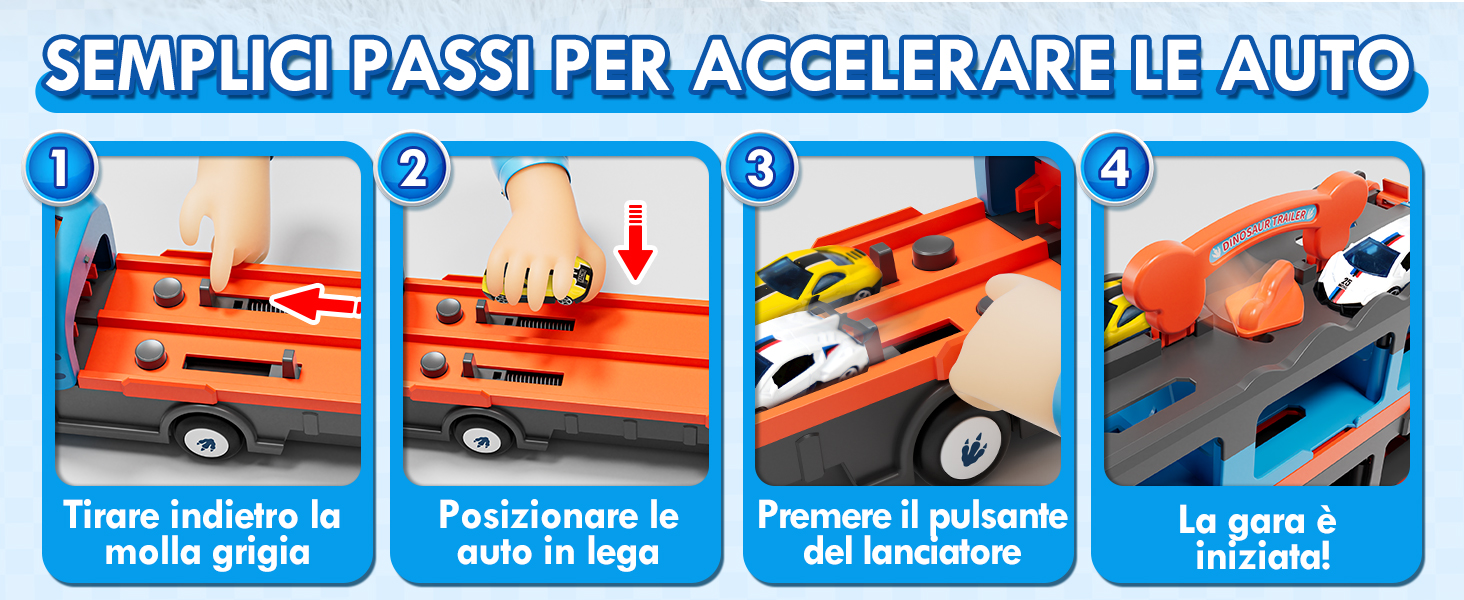 SEMPLICI PASSI PER ACCELERARE LE AUTO

1

Tirare indietro la molla grigia

2

Posizionare le auto in lega

3

Premere il pulsante del lanciatore

4

DINOSAUR TRAILER

La gara è iniziata!