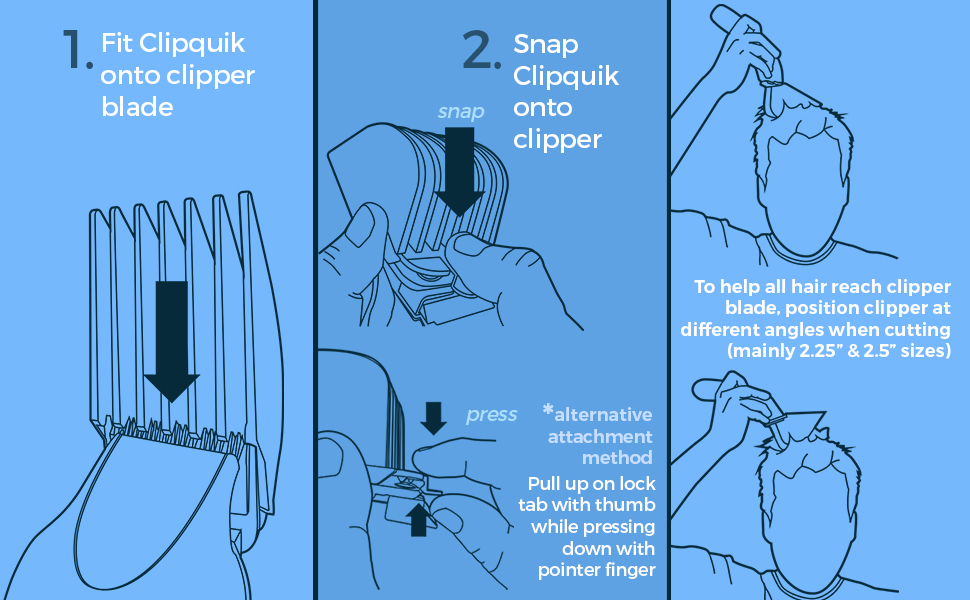 1. Fit Clipquik onto clipper blade

2. Snap Clipquik onto clipper

snap

press

*alternative attachment method

Pull up on lock tab with thumb while pressing down with pointer finger

To help all hair reach clipper blade, position clipper at different angles when cutting (mainly 2.25" & 2.5" sizes)