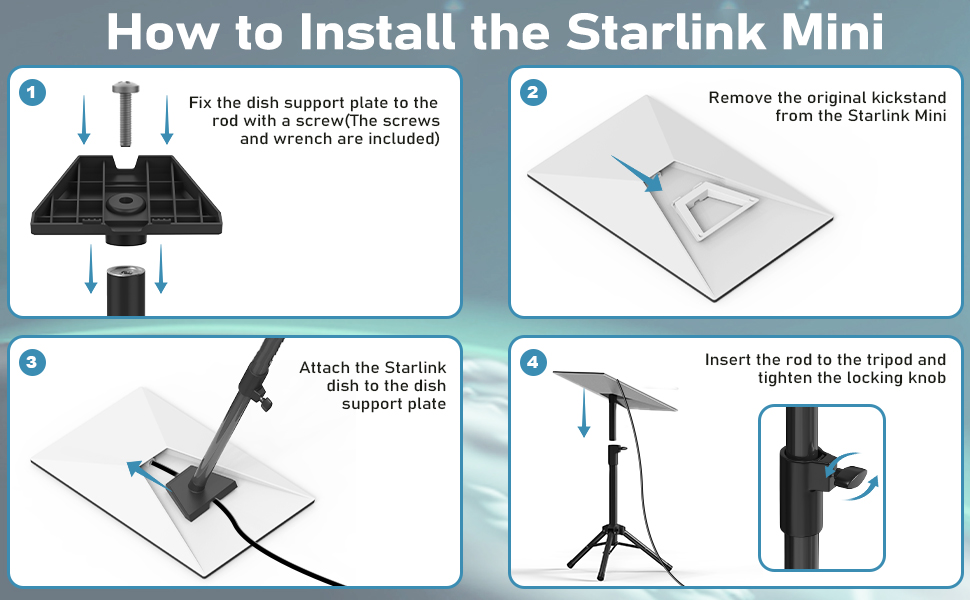 How to Install the Starlink Mini

1

Fix the dish support plate to the rod with a screw(The screws and wrench are included)

2

Remove the original kickstand from the Starlink Mini

3

Attach the Starlink dish to the dish support plate

4

Insert the rod to the tripod and tighten the locking knob