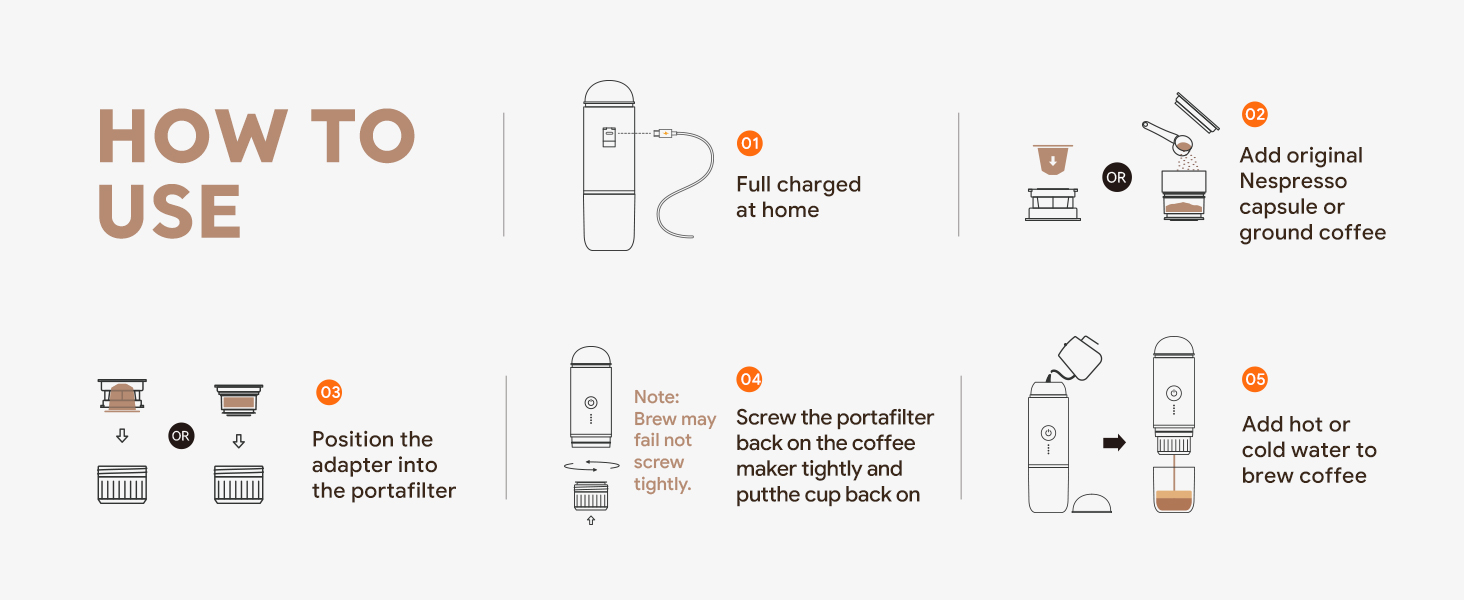 HOW TO USE

01
Full charged at home

OR

02
Add original Nespresso capsule or ground coffee

OR

03
Position the adapter into the portafilter

Note: Brew may fail not screw tightly.

04
Screw the portafilter back on the coffee maker tightly and putthe cup back on

05
Add hot or cold water to brew coffee