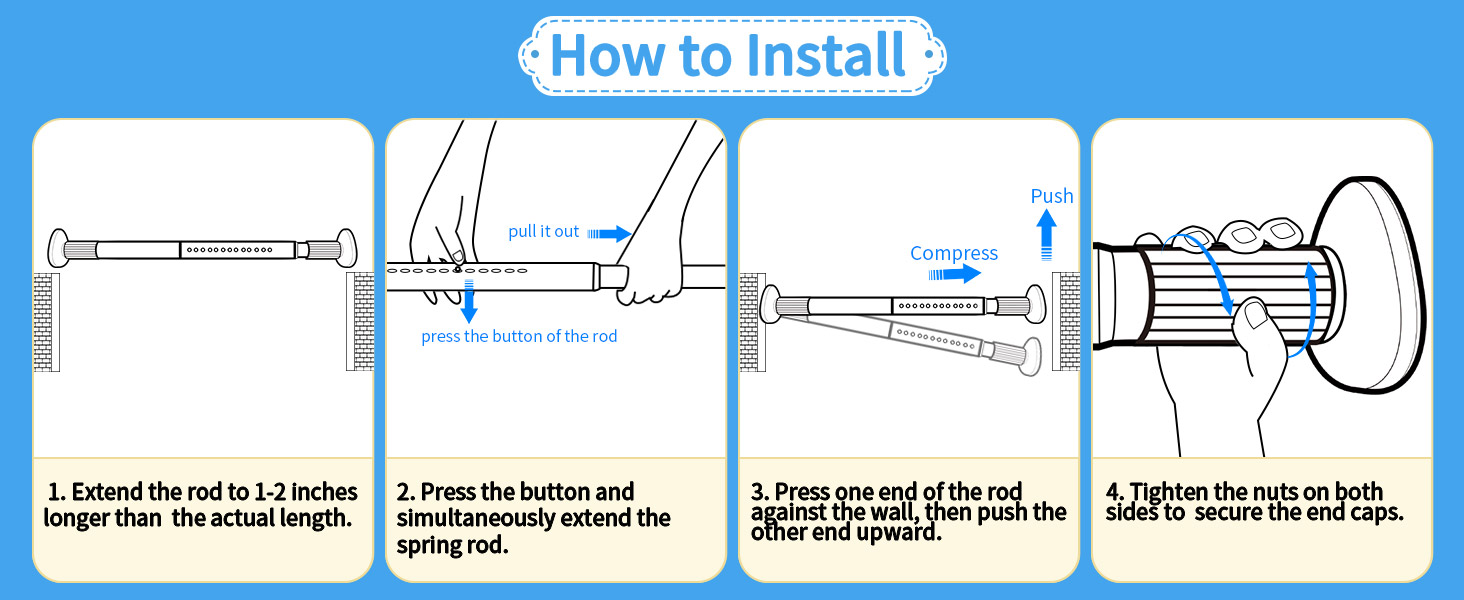 How to Install

1. Extend the rod to 1-2 inches longer than the actual length.

pull it out

press the button of the rod

2. Press the button and simultaneously extend the spring rod.

Push

Compress

3. Press one end of the rod against the wall, then push the other end upward.

4. Tighten the nuts on both sides to secure the end caps.