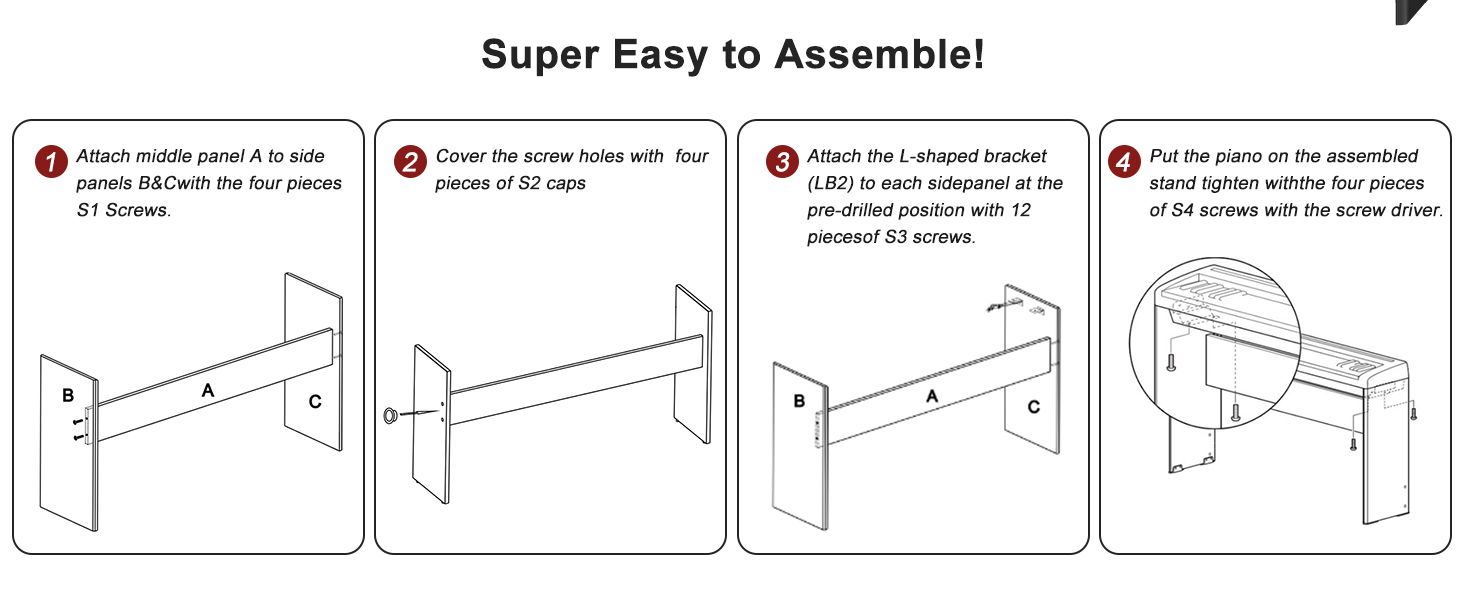 Super Easy to Assemble!

1 Attach middle panel A to side panels B&Cwith the four pieces S1 Screws.

B
A
C

2 Cover the screw holes with four pieces of S2 caps

3 Attach the L-shaped bracket (LB2) to each sidepanel at the pre-drilled position with 12 piecesof S3 screws.

B
A
C

4 Put the piano on the assembled stand tighten withthe four pieces of S4 screws with the screw driver.