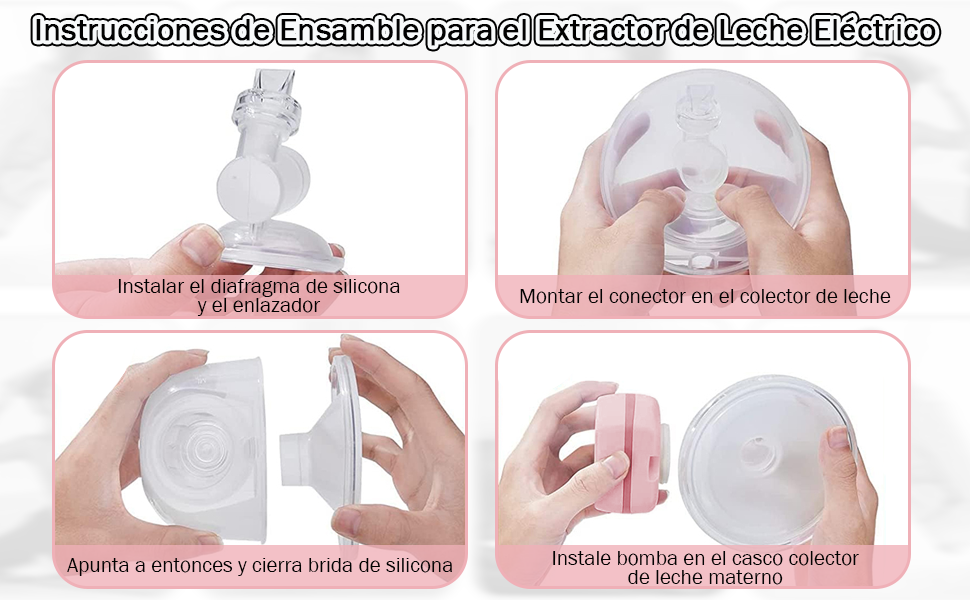 Instrucciones de Ensamble para el Extractor de Leche Eléctrico

Instalar el diafragma de silicona y el enlazador

Montar el conector en el colector de leche

Apunta a entonces y cierra brida de silicona

Instale bomba en el casco colector de leche materno