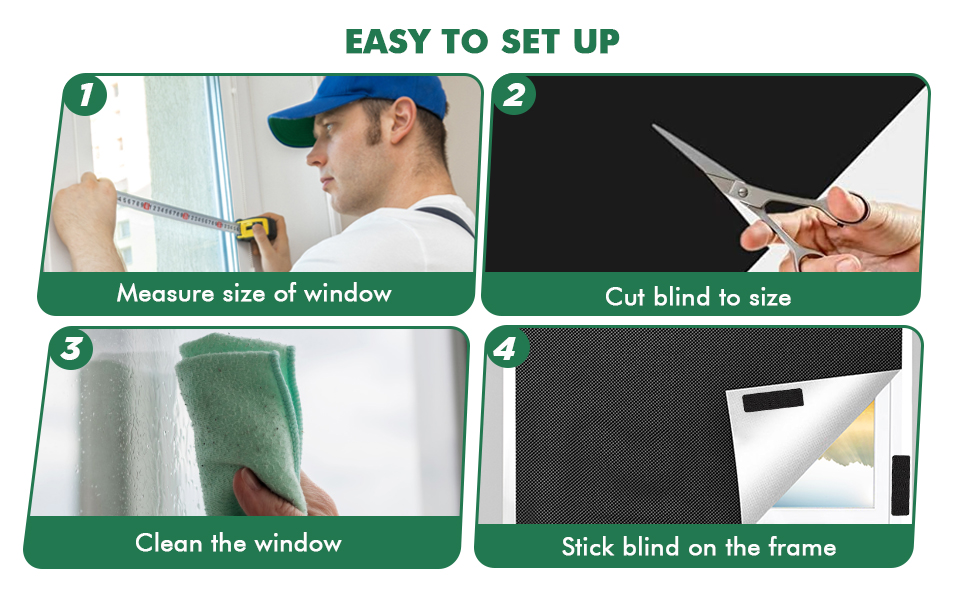 EASY TO SET UP

1
Measure size of window

2
Cut blind to size

3
Clean the window

4
Stick blind on the frame