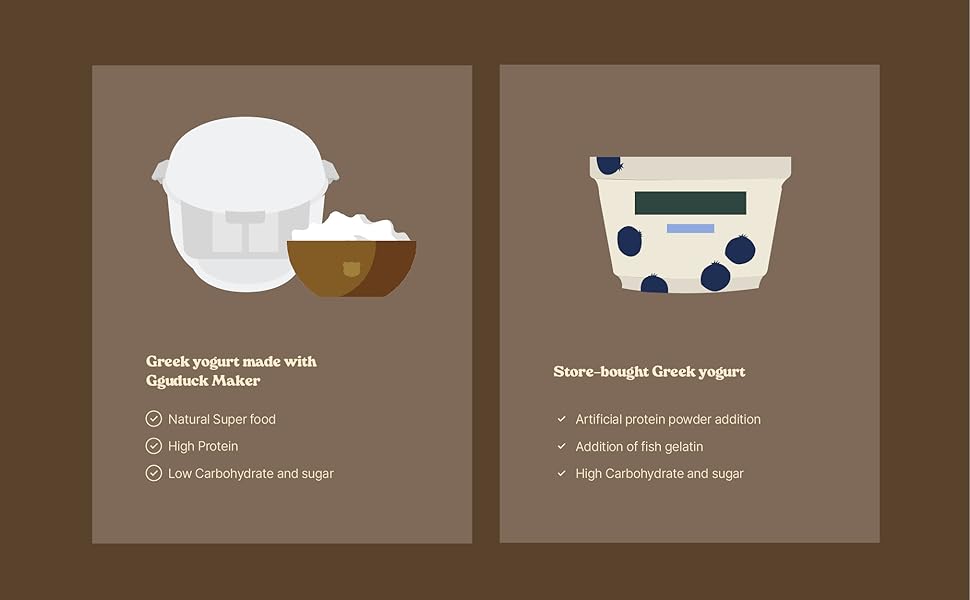 Greek yogurt made with Gguduck Maker

Natural Super food

High Protein

Low Carbohydrate and sugar

Store-bought Greek yogurt

Artificial protein powder addition

Addition of fish gelatin

High Carbohydrate and sugar