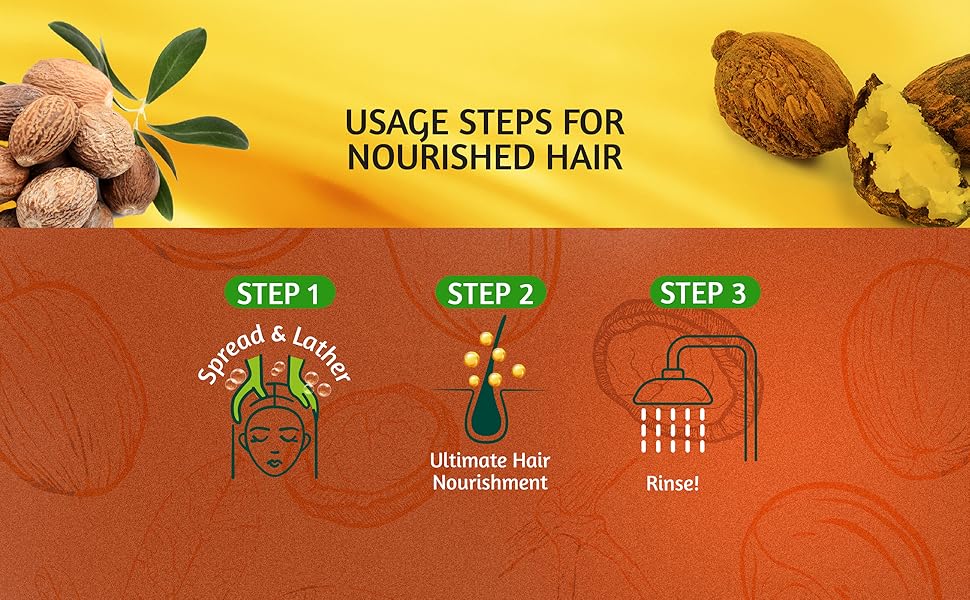 USAGE STEPS FOR NOURISHED HAIR

STEP 1

Spread & Lather

STEP 2

Ultimate Hair Nourishment

STEP 3

Rinse!