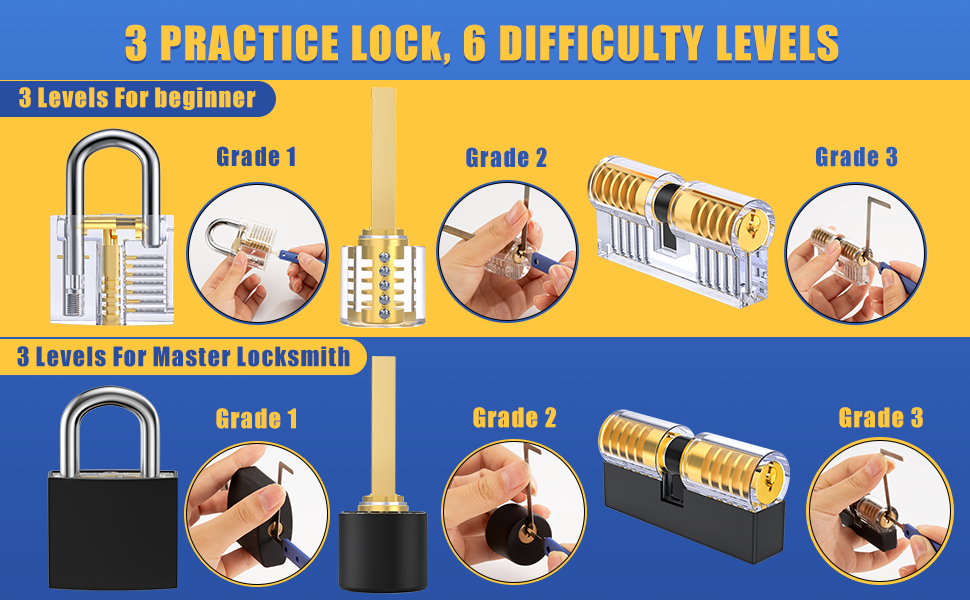 3 PRACTICE LOCk, 6 DIFFICULTY LEVELS

3 Levels For beginner

Grade 1

Grade 2

Grade 3

3 Levels For Master Locksmith

Grade 1

Grade 2

Grade 3