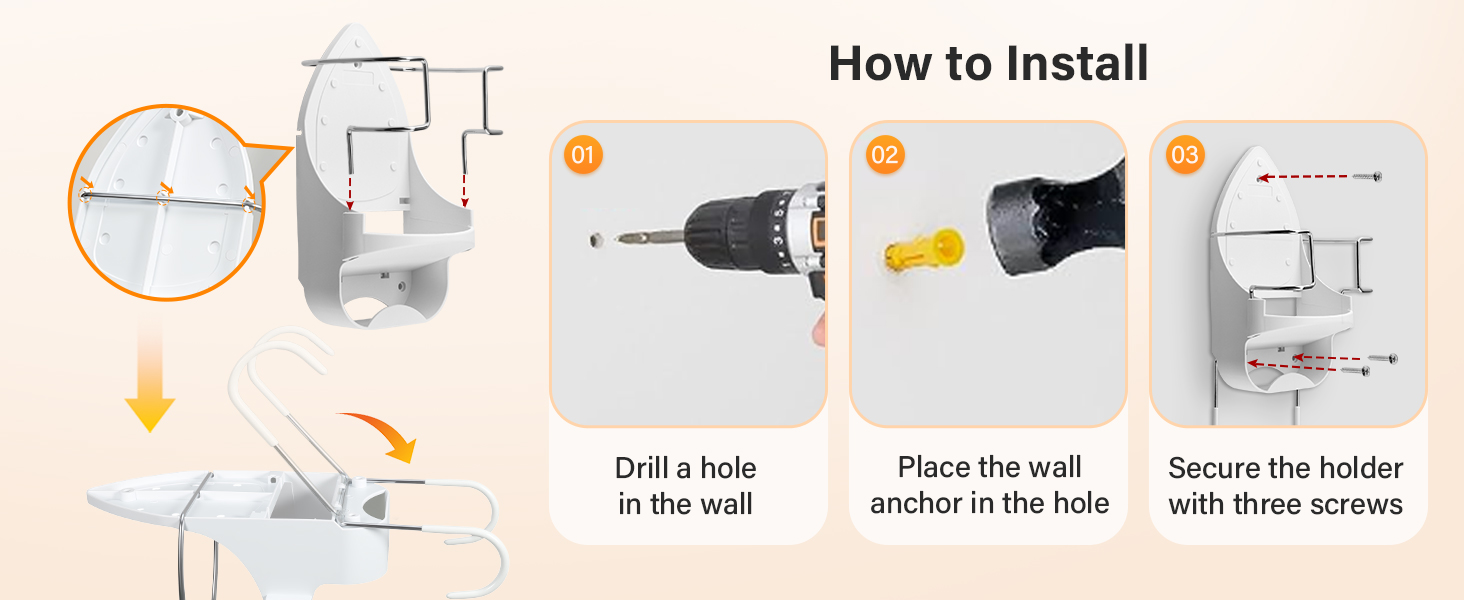 How to Install

01

Drill a hole in the wall

02

Place the wall anchor in the hole

03

Secure the holder with three screws