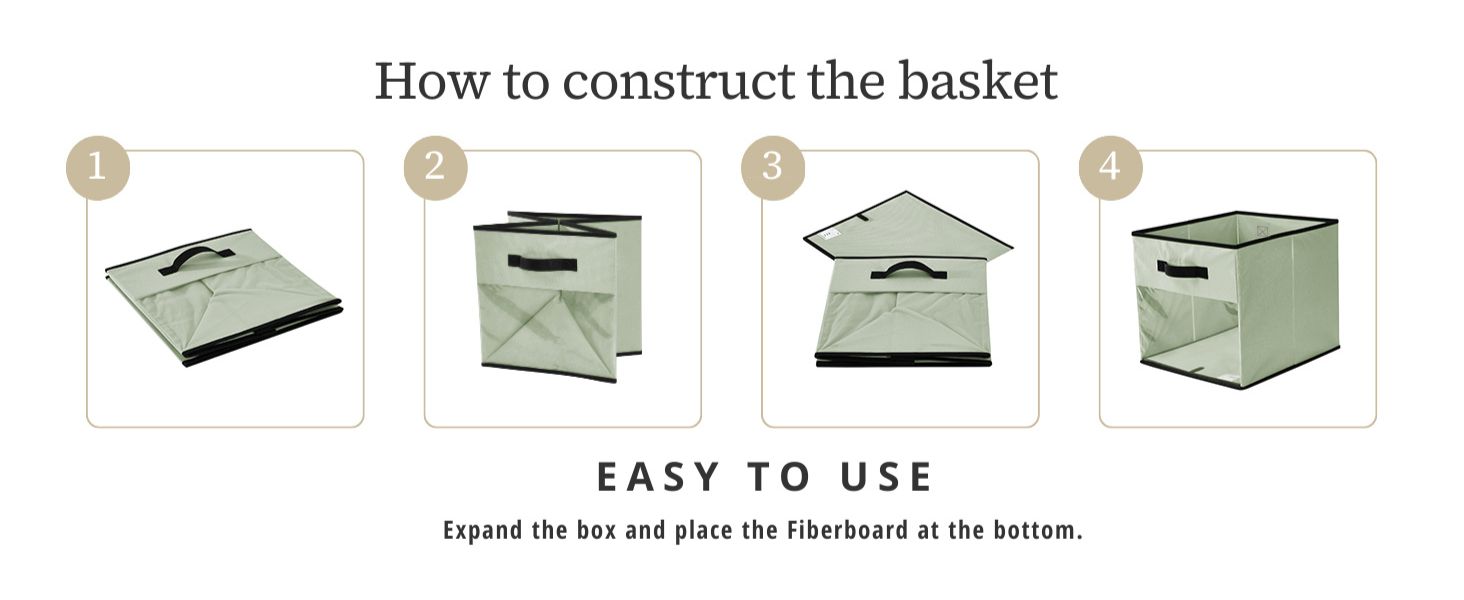 How to construct the basket

1

2

3

4

EASY TO USE

Expand the box and place the Fiberboard at the bottom.