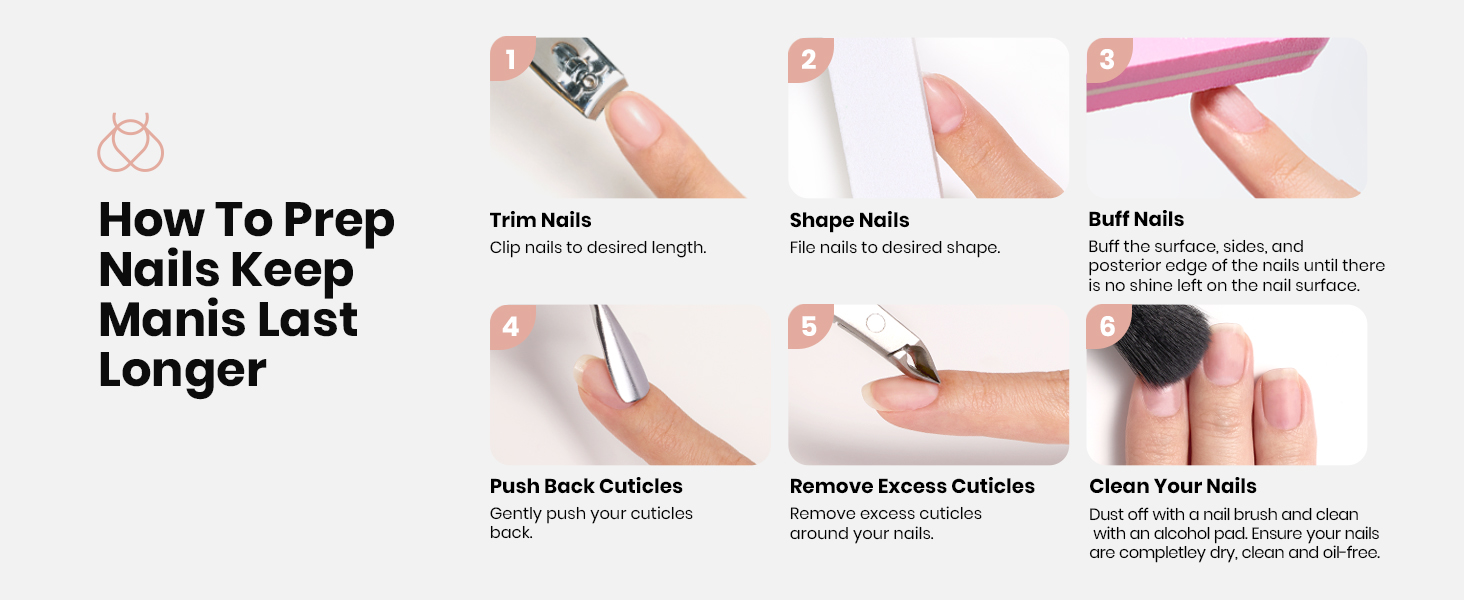 How To Prep Nails Keep Manis Last Longer

1

Trim Nails
Clip nails to desired length.

2

Shape Nails
File nails to desired shape.

3

Buff Nails
Buff the surface, sides, and posterior edge of the nails until there is no shine left on the nail surface.

4

Push Back Cuticles
Gently push your cuticles back.

5

Remove Excess Cuticles
Remove excess cuticles around your nails.

6

Clean Your Nails
Dust off with a nail brush and clean with an alcohol pad. Ensure your nails are completley dry, clean and oil-free.