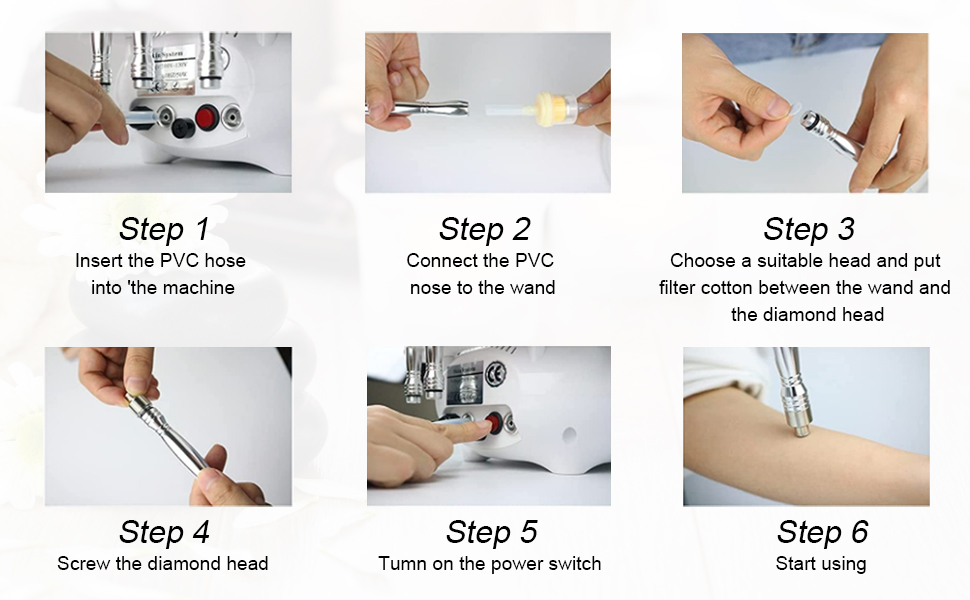 Step 1
Insert the PVC hose into 'the machine

Step 2
Connect the PVC nose to the wand

Step 3
Choose a suitable head and put filter cotton between the wand and the diamond head

Step 4
Screw the diamond head

Step 5
Tumn on the power switch

Step 6
Start using