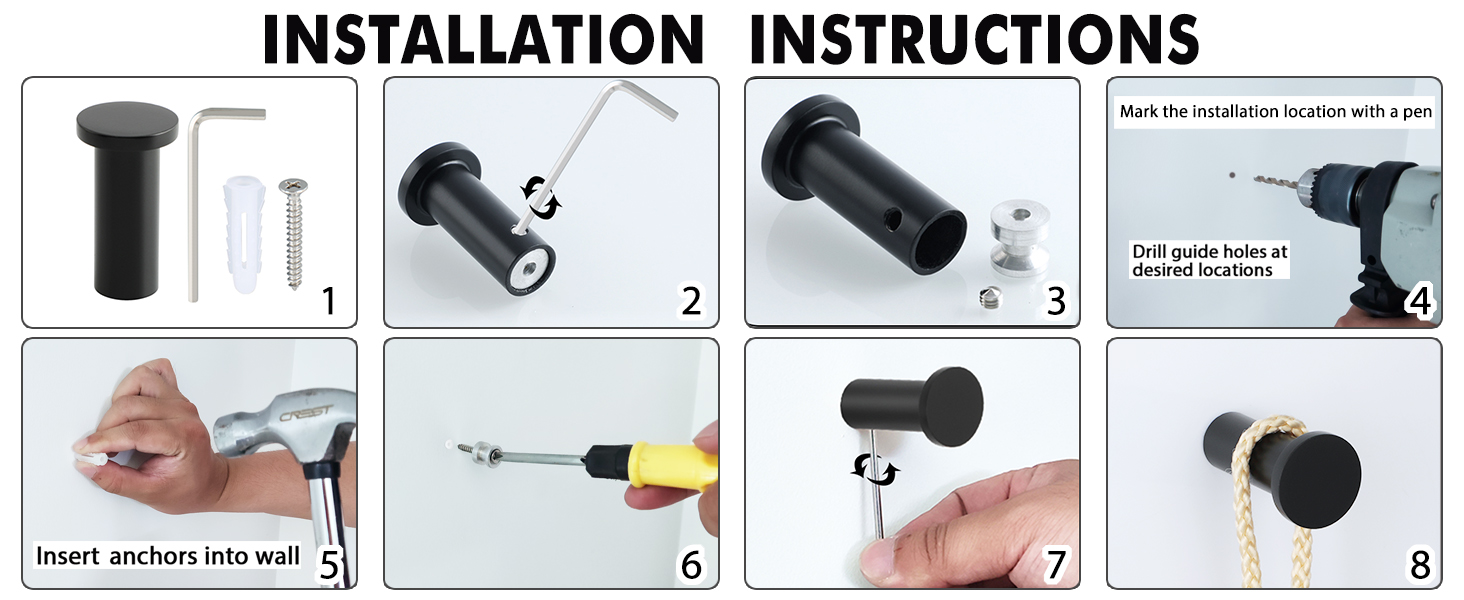 INSTALLATION INSTRUCTIONS

1

2

3

Mark the installation location with a pen

Drill guide holes at desired locations

4

CREST

Insert anchors into wall

5

6

7

8