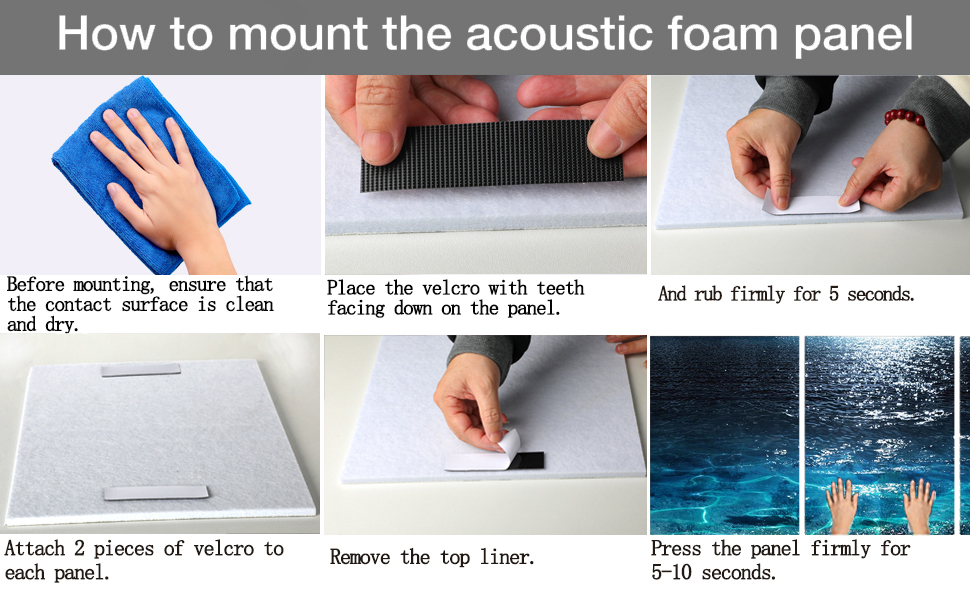 How to mount the acoustic foam panel

Before mounting, ensure that the contact surface is clean and dry.

Place the velcro with teeth facing down on the panel.

And rub firmly for 5 seconds.

Attach 2 pieces of velcro to each panel.

Remove the top liner.

Press the panel firmly for 5-10 seconds.