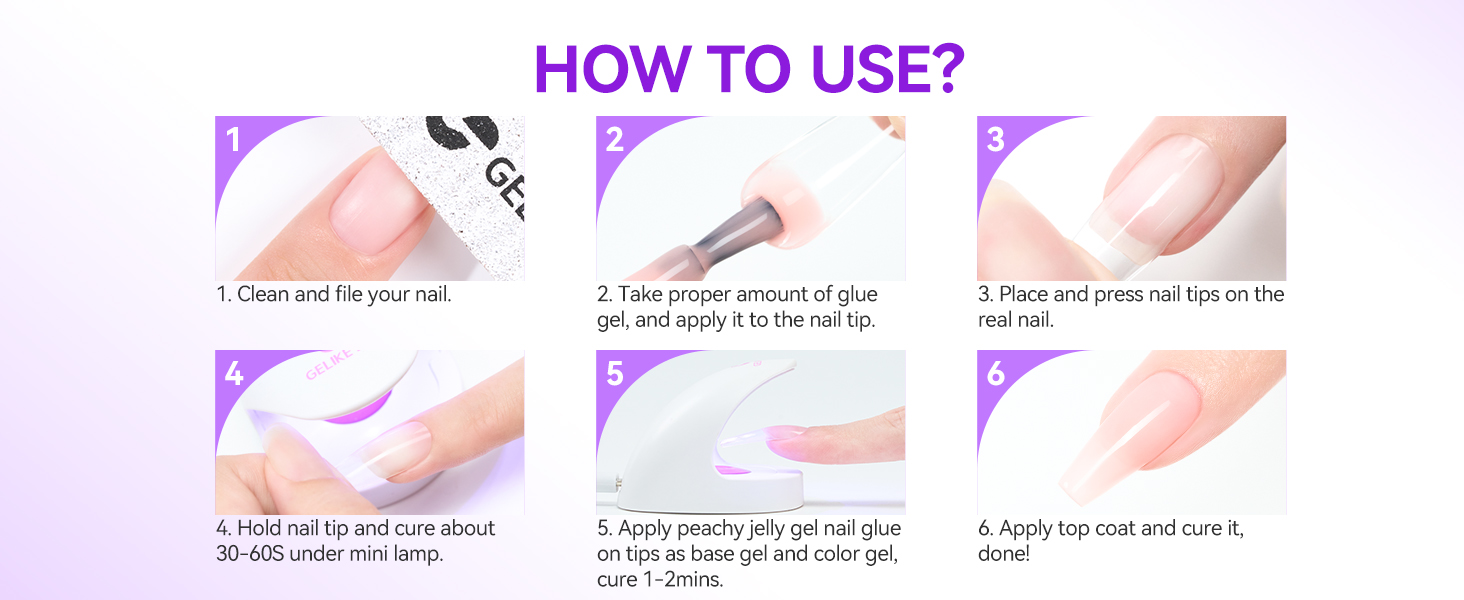 HOW TO USE?

1

GEL

1. Clean and file your nail.

2

2. Take proper amount of glue gel, and apply it to the nail tip.

3

3. Place and press nail tips on the real nail.

4

GELIKE

4. Hold nail tip and cure about 30-60S under mini lamp.

5

5. Apply peachy jelly gel nail glue on tips as base gel and color gel, cure 1-2mins.

6

6. Apply top coat and cure it, done!