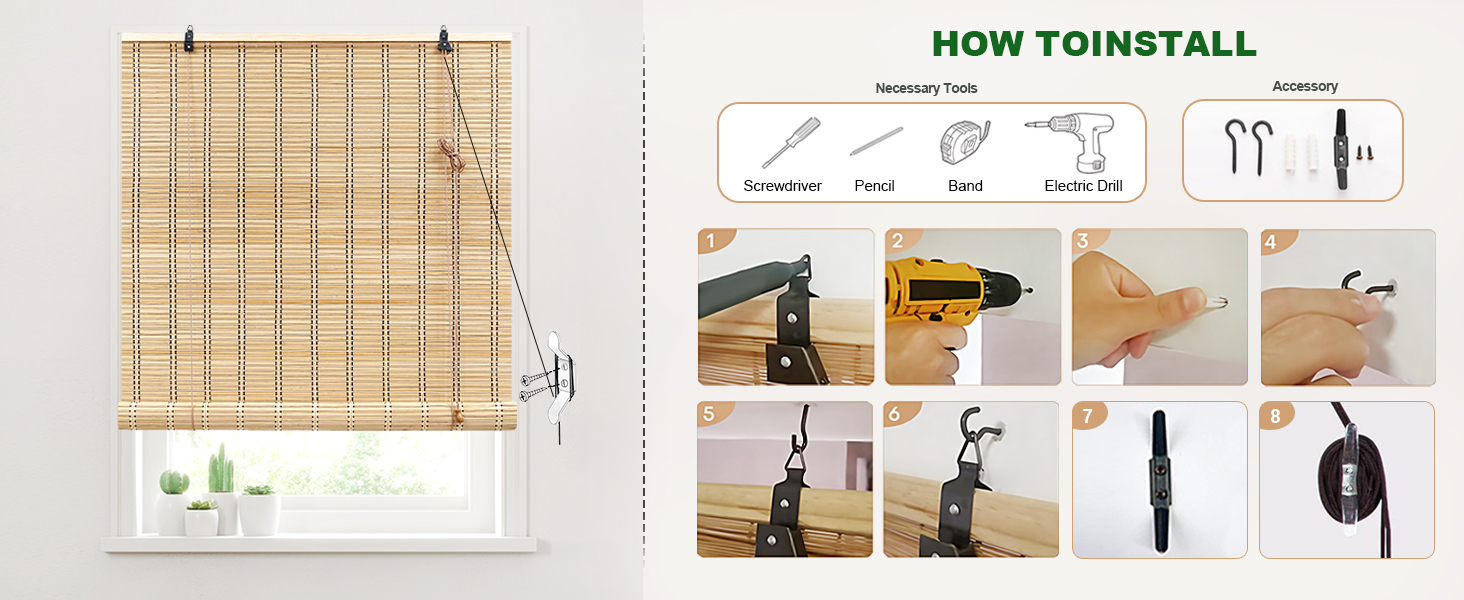 HOW TOINSTALL

Necessary Tools

Screwdriver
Pencil
Band
Electric Drill

Accessory

1
2
3
4
5
6
7
8