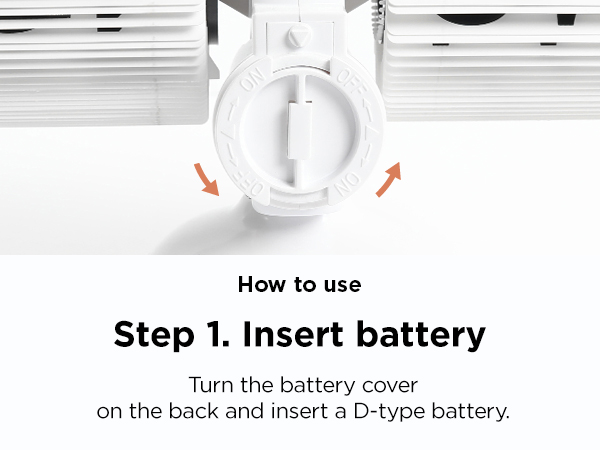 ON
OFF
OFF
ON

How to use

Step 1. Insert battery

Turn the battery cover on the back and insert a D-type battery.