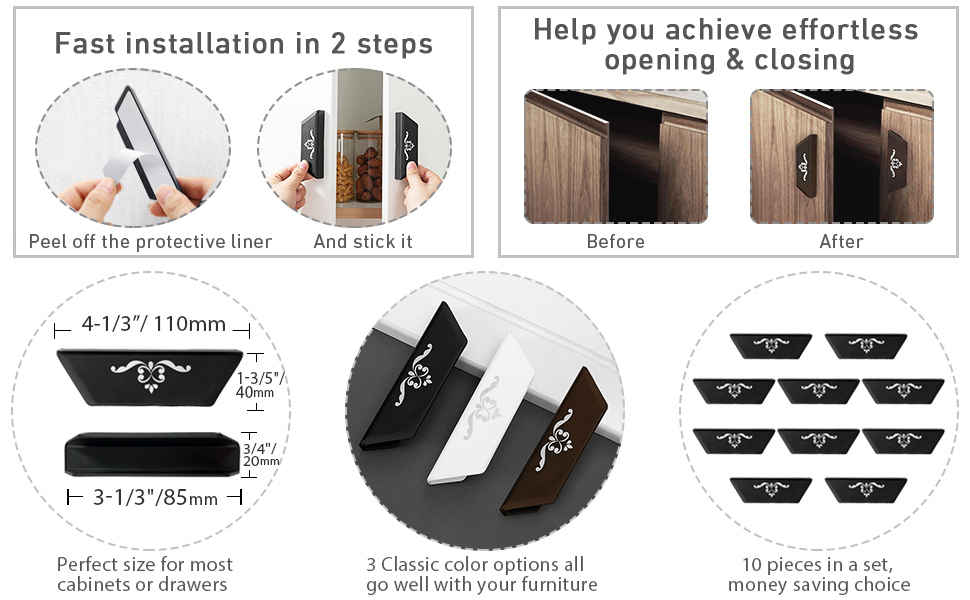 Fast installation in 2 steps

Peel off the protective liner

And stick it

Help you achieve effortless opening & closing

Before

After

4-1/3"/ 110mm

1-3/5"/ 40mm

3/4"/ 20mm

3-1/3"/85mm

Perfect size for most cabinets or drawers

3 Classic color options all go well with your furniture

10 pieces in a set, money saving choice