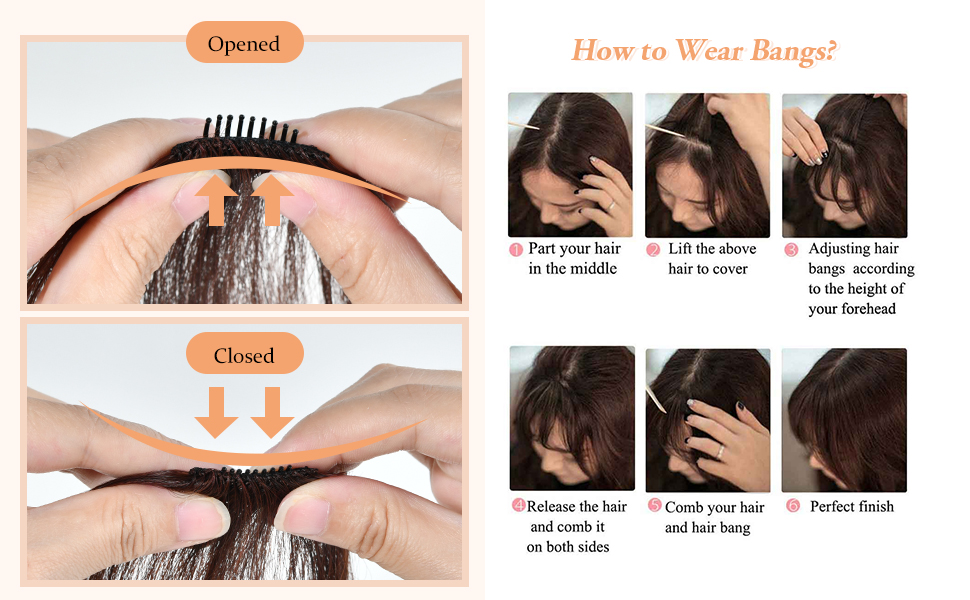 Opened

Closed

How to Wear Bangs?

1 Part your hair in the middle

2 Lift the above hair to cover

3 Adjusting hair bangs according to the height of your forehead

4 Release the hair and comb it on both sides

5 Comb your hair and hair bang

6 Perfect finish