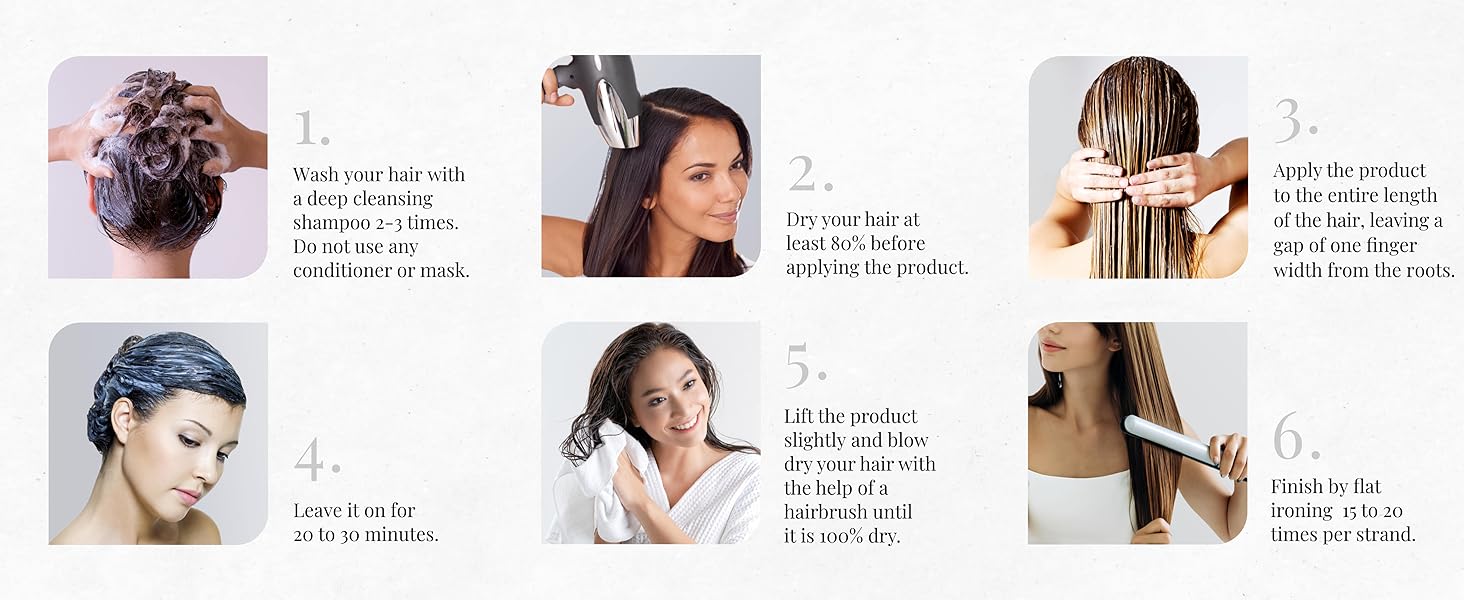 1.

Wash your hair with a deep cleansing shampoo 2-3 times. Do not use any conditioner or mask.

2.

Dry your hair at least 80% before applying the product.

3.

Apply the product to the entire length of the hair, leaving a gap of one finger width from the roots.

4.

Leave it on for 20 to 30 minutes.

5.

Lift the product slightly and blow dry your hair with the help of a hairbrush until it is 100% dry.

6.

Finish by flat ironing 15 to 20 times per strand.