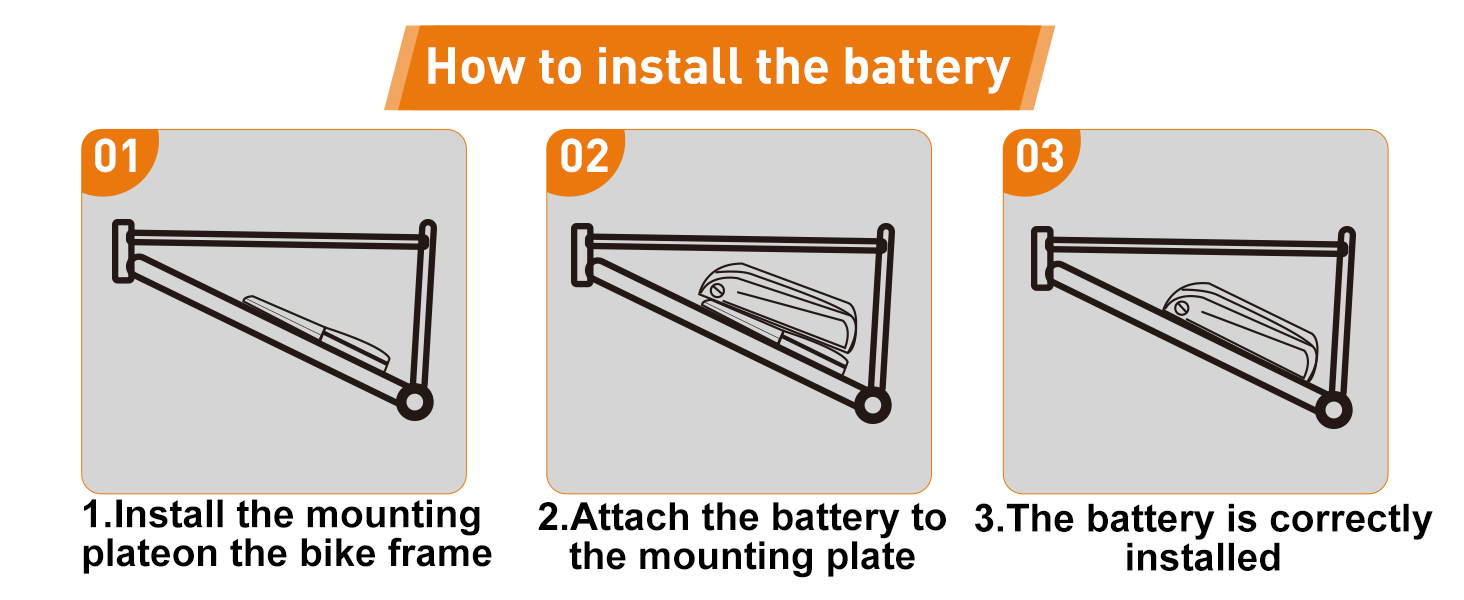 How to install the battery

01

1.Install the mounting plateon the bike frame

02

2.Attach the battery to the mounting plate

03

3.The battery is correctly installed