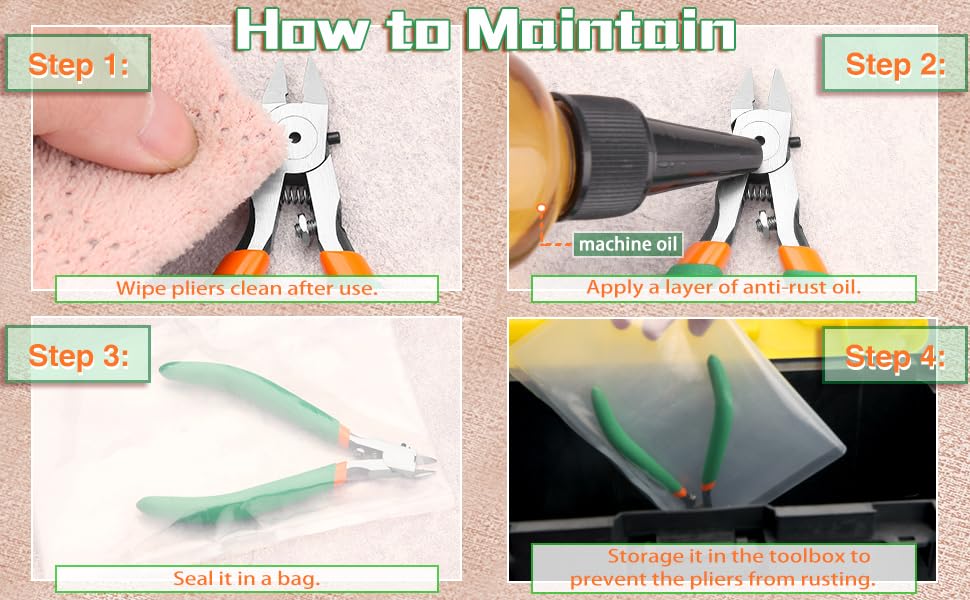 How to Maintain

Step 1:

Wipe pliers clean after use.

Step 2:

machine oil

Apply a layer of anti-rust oil.

Step 3:

Seal it in a bag.

Step 4:

Storage it in the toolbox to prevent the pliers from rusting.