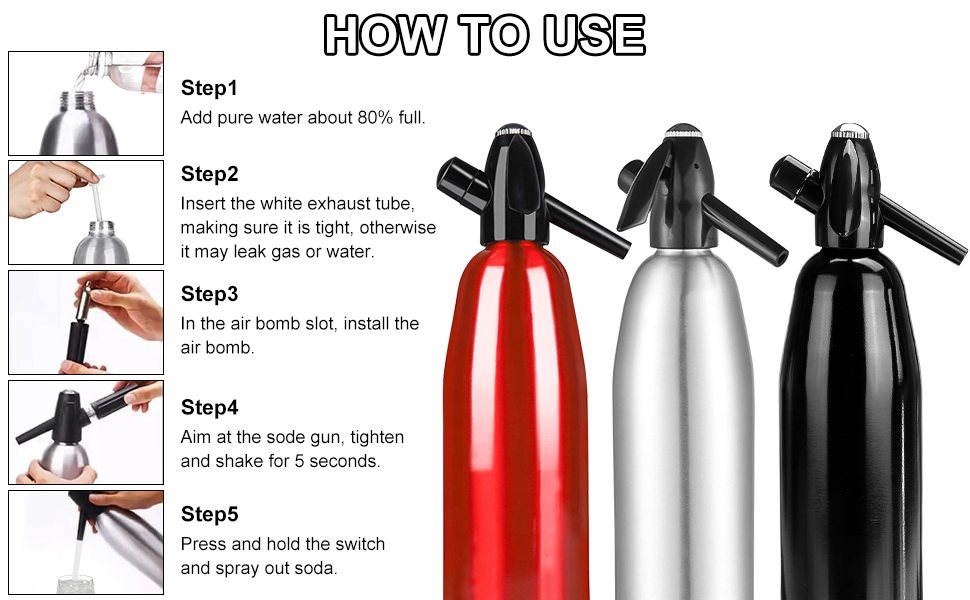 HOW TO USE

Step1
Add pure water about 80% full.

Step2
Insert the white exhaust tube, making sure it is tight, otherwise it may leak gas or water.

Step3
In the air bomb slot, install the air bomb.

Step4
Aim at the sode gun, tighten and shake for 5 seconds.

Step5
Press and hold the switch and spray out soda.