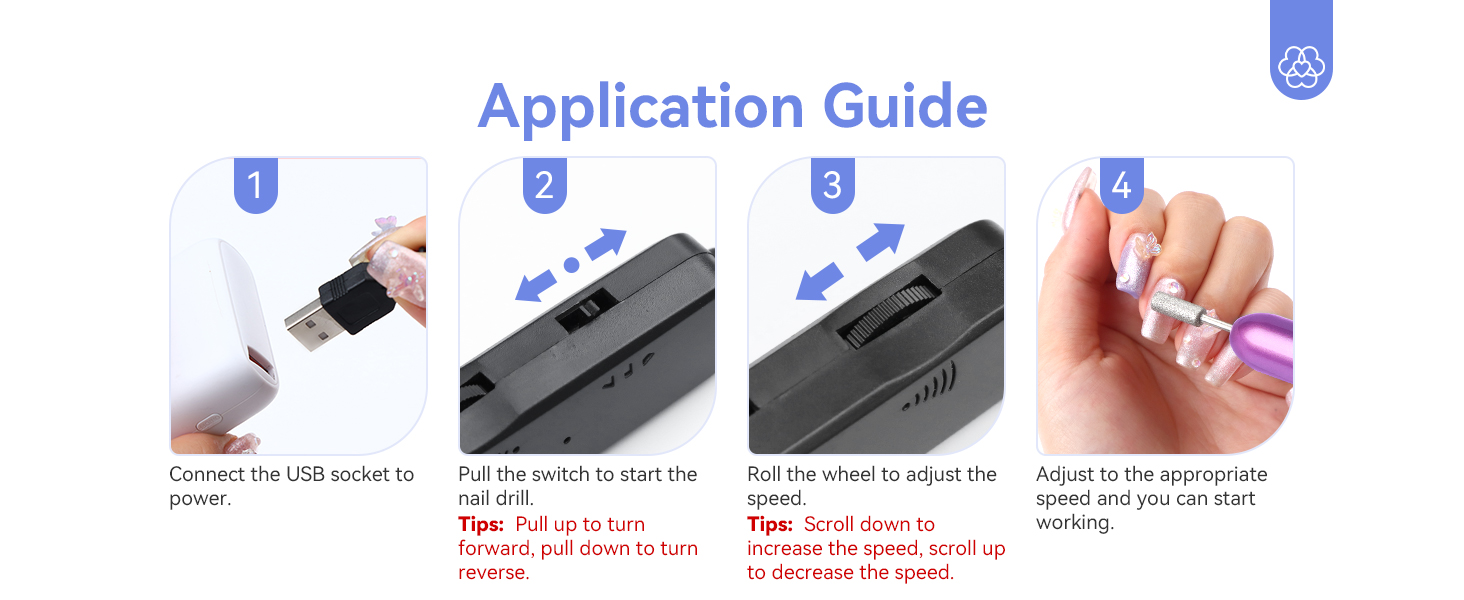 Application Guide

1

Connect the USB socket to power.

2

Pull the switch to start the nail drill.
Tips: Pull up to turn forward, pull down to turn reverse.

3

Roll the wheel to adjust the speed.
Tips: Scroll down to increase the speed, scroll up to decrease the speed.

4

Adjust to the appropriate speed and you can start working.