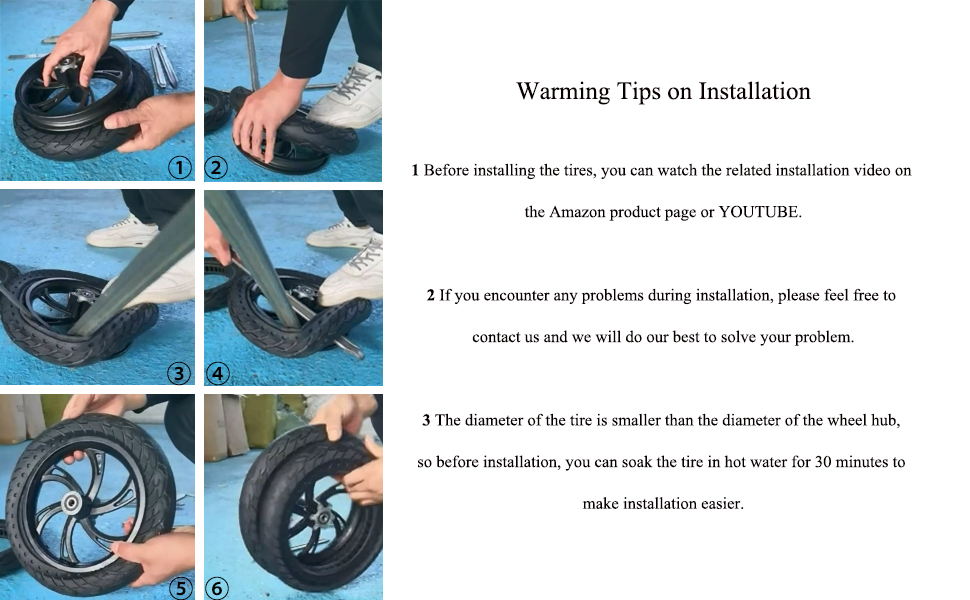 ①
②
③
④
⑤
⑥

Warming Tips on Installation

1 Before installing the tires, you can watch the related installation video on the Amazon product page or YOUTUBE.

2 If you encounter any problems during installation, please feel free to contact us and we will do our best to solve your problem.

3 The diameter of the tire is smaller than the diameter of the wheel hub, so before installation, you can soak the tire in hot water for 30 minutes to make installation easier.