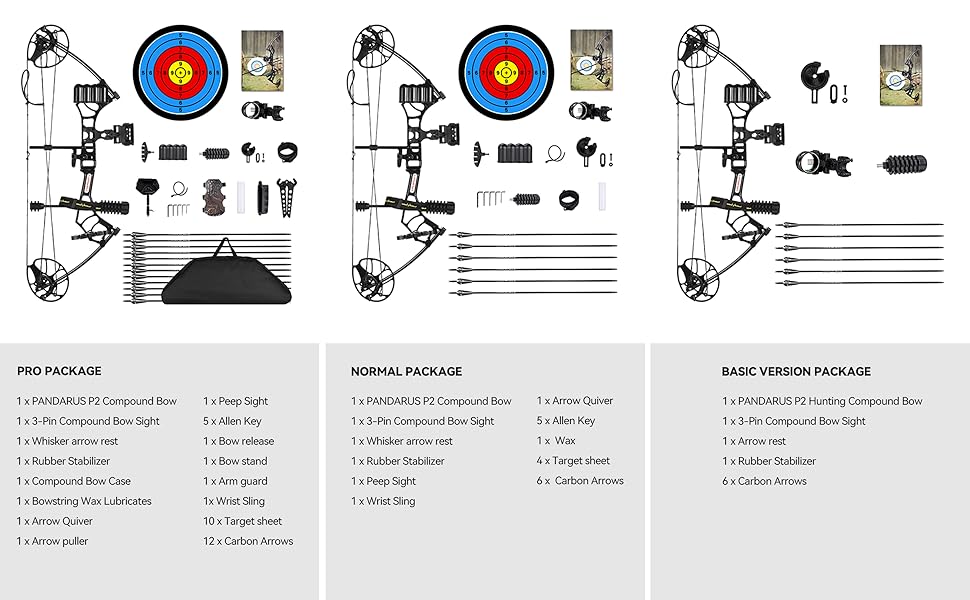 PRO PACKAGE

1 x PANDARUS P2 Compound Bow
1 x 3-Pin Compound Bow Sight
1 x Whisker arrow rest
1 x Rubber Stabilizer
1 x Compound Bow Case
1 x Bowstring Wax Lubricates
1 x Arrow Quiver
1 x Arrow puller

1 x Peep Sight
5 x Allen Key
1 x Bow release
1 x Bow stand
1 x Arm guard
1x Wrist Sling
10 x Target sheet
12 x Carbon Arrows

NORMAL PACKAGE

1 x PANDARUS P2 Compound Bow
1 x 3-Pin Compound Bow Sight
1 x Whisker arrow rest
1 x Rubber Stabilizer
1 x Peep Sight
1 x Wrist Sling

1 x Arrow Quiver
5 x Allen Key
1 x Wax
4 x Target sheet
6 x Carbon Arrows

BASIC VERSION PACKAGE

1 x PANDARUS P2 Hunting Compound Bow
1 x 3-Pin Compound Bow Sight
1 x Arrow rest
1 x Rubber Stabilizer
6 x Carbon Arrows