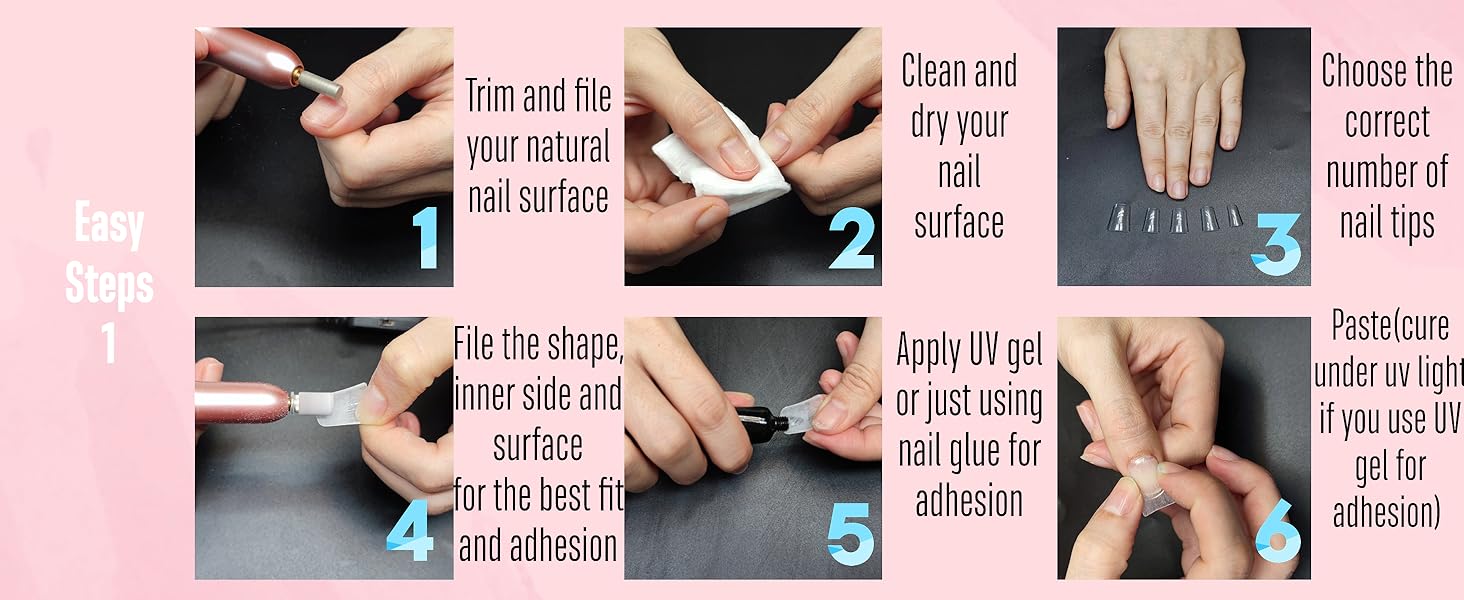 Easy Steps 1

1
Trim and file your natural nail surface

2
Clean and dry your nail surface

3
Choose the correct number of nail tips

4
File the shape, inner side and surface for the best fit and adhesion

5
Apply UV gel or just using nail glue for adhesion

6
Paste(cure under uv light if you use UV gel for adhesion)