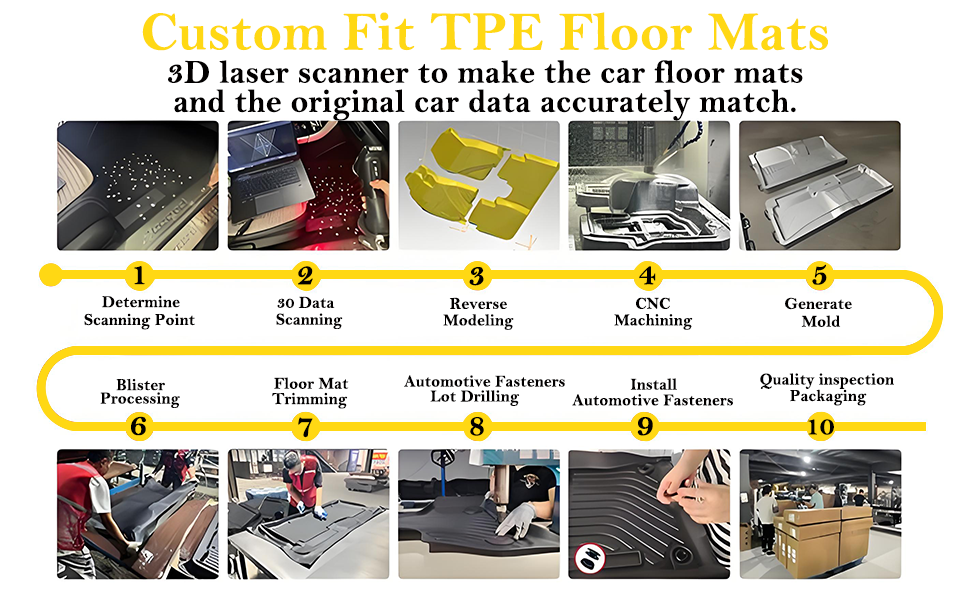 Custom Fit TPE Floor Mats

3D laser scanner to make the car floor mats and the original car data accurately match.

1
Determine Scanning Point

2
30 Data Scanning

3
Reverse Modeling

4
CNC Machining

5
Generate Mold

Blister Processing
6

Floor Mat Trimming
7

Automotive Fasteners Lot Drilling
8

Install Automotive Fasteners
9

Quality inspection Packaging
10