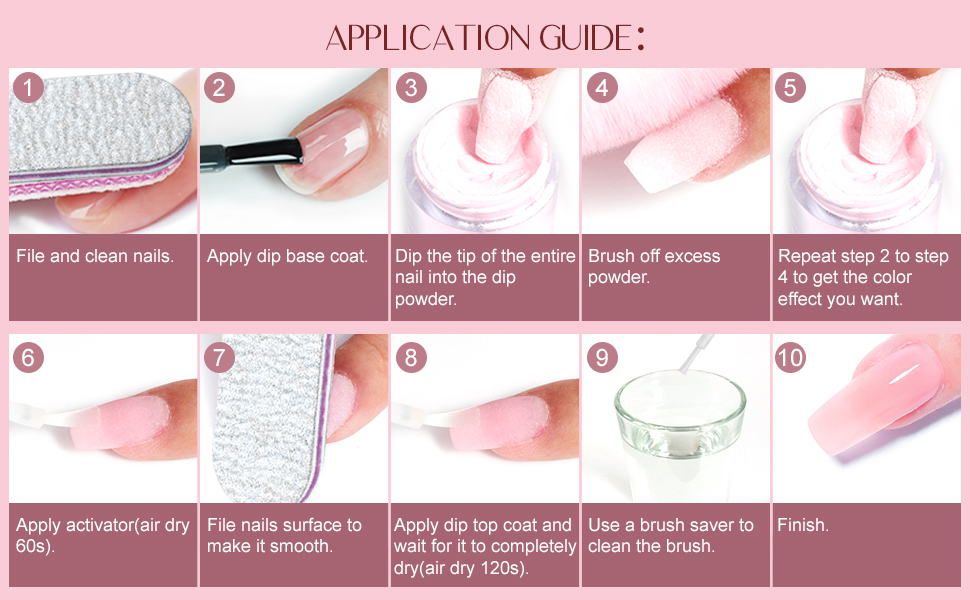 APPLICATION GUIDE:

1
File and clean nails.

2
Apply dip base coat.

3
Dip the tip of the entire nail into the dip powder.

4
Brush off excess powder.

5
Repeat step 2 to step 4 to get the color effect you want.

6
Apply activator(air dry 60s).

7
File nails surface to make it smooth.

8
Apply dip top coat and wait for it to completely dry(air dry 120s).

9
Use a brush saver to clean the brush.

10
Finish.