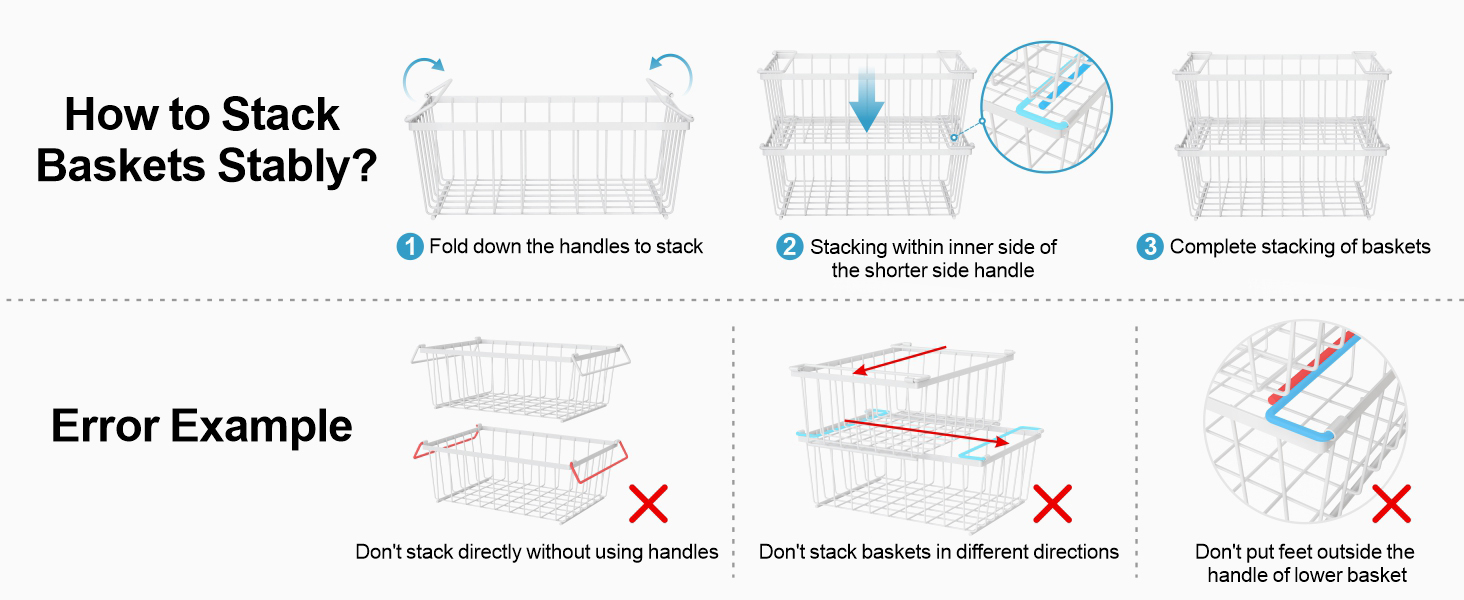 How to Stack Baskets Stably?

1 Fold down the handles to stack

2 Stacking within inner side of the shorter side handle

3 Complete stacking of baskets

Error Example

Don't stack directly without using handles

Don't stack baskets in different directions

Don't put feet outside the handle of lower basket