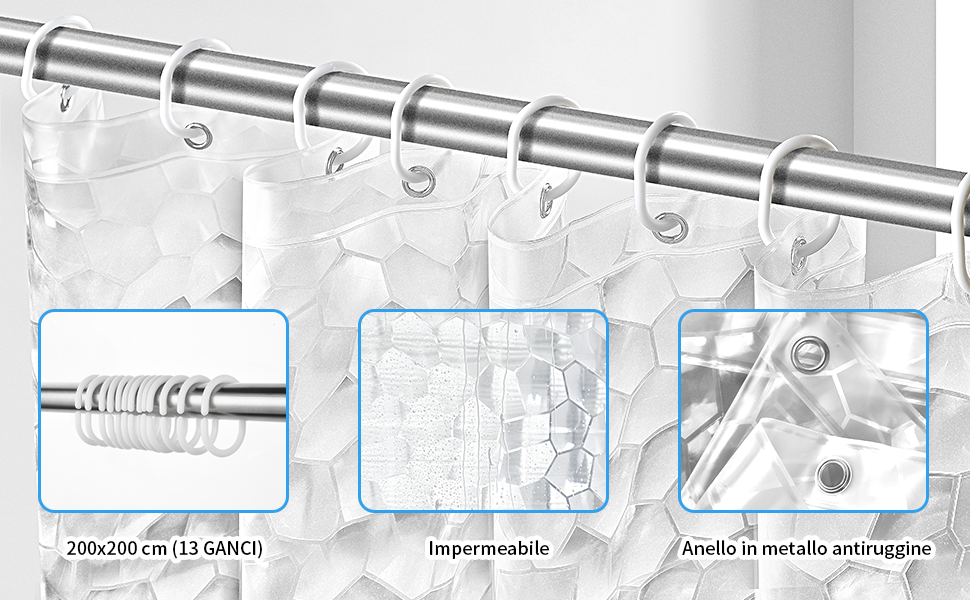 200x200 cm (13 GANCI)

Impermeabile

Anello in metallo antiruggine