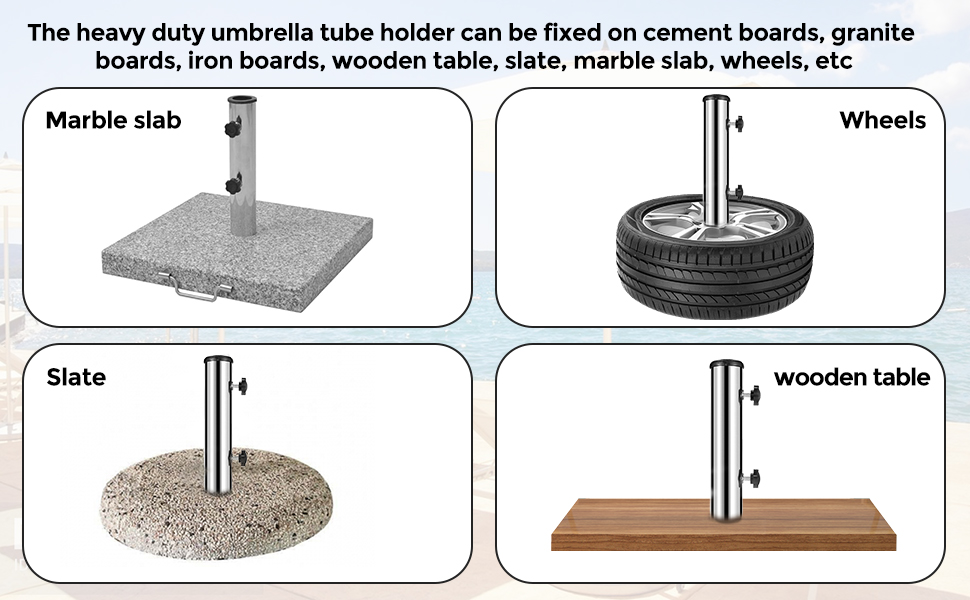 The heavy duty umbrella tube holder can be fixed on cement boards, granite boards, iron boards, wooden table, slate, marble slab, wheels, etc

Marble slab

Wheels

Slate

wooden table