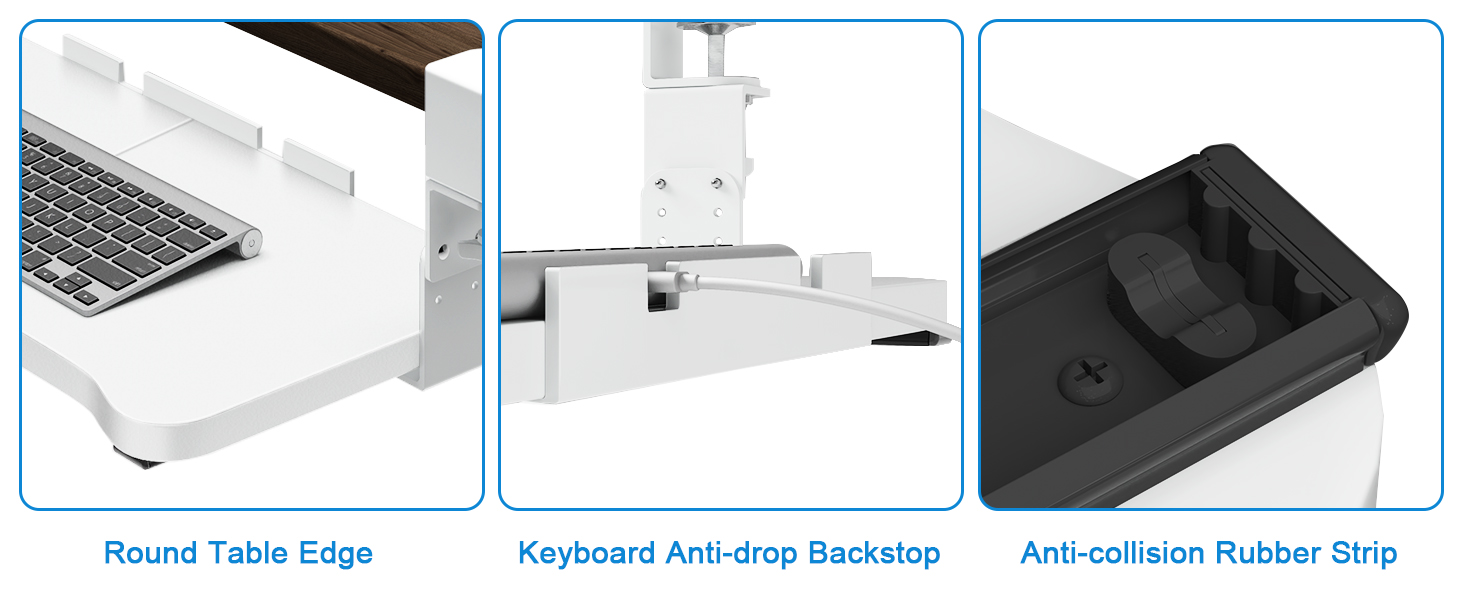 Round Table Edge

Keyboard Anti-drop Backstop

Anti-collision Rubber Strip