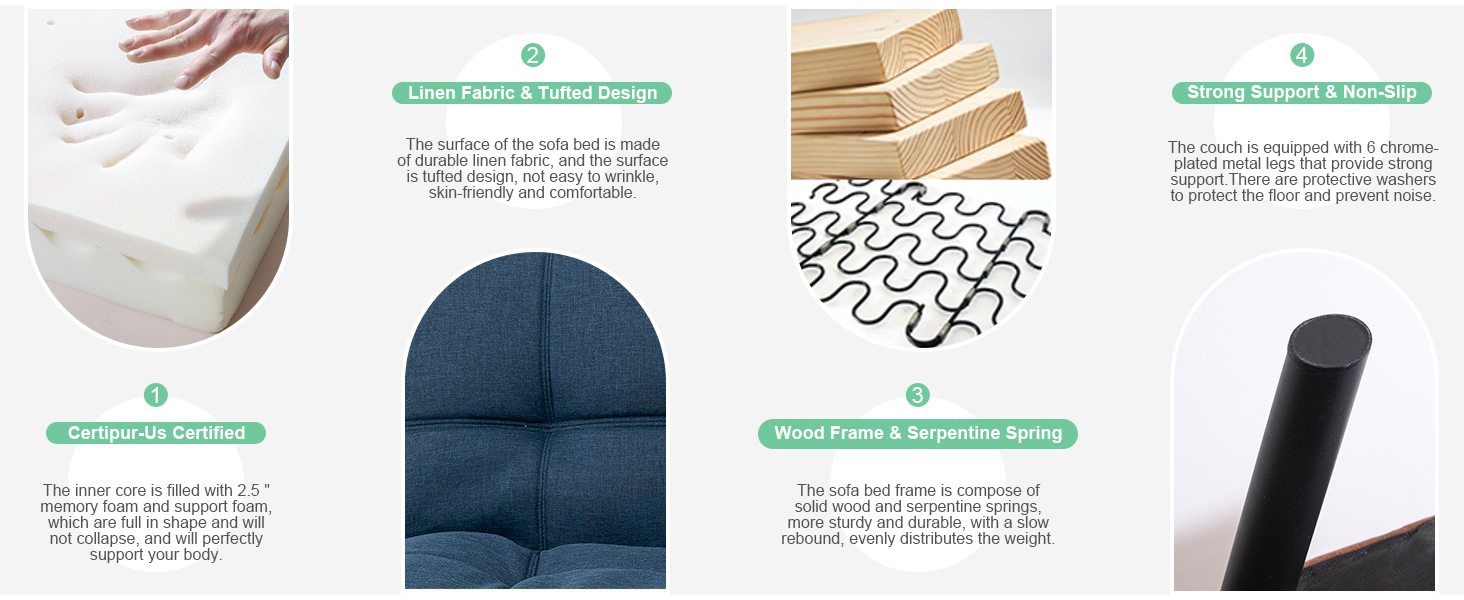 1

Certipur-Us Certified

The inner core is filled with 2.5 " memory foam and support foam, which are full in shape and will not collapse, and will perfectly support your body.

2

Linen Fabric & Tufted Design

The surface of the sofa bed is made of durable linen fabric, and the surface is tufted design, not easy to wrinkle, skin-friendly and comfortable.

3

Wood Frame & Serpentine Spring

The sofa bed frame is compose of solid wood and serpentine springs, more sturdy and durable, with a slow rebound, evenly distributes the weight.

4

Strong Support & Non-Slip

The couch is equipped with 6 chrome-plated metal legs that provide strong support.There are protective washers to protect the floor and prevent noise.