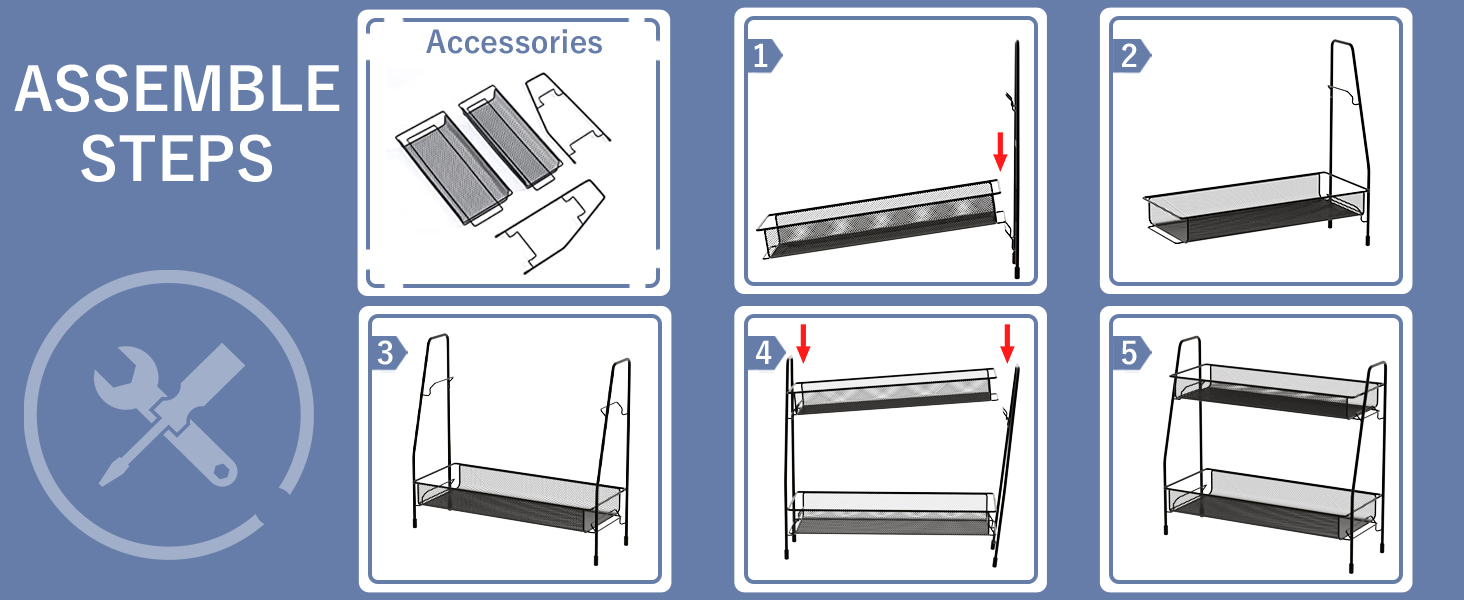 ASSEMBLE STEPS

Accessories

1

2

3

4

5