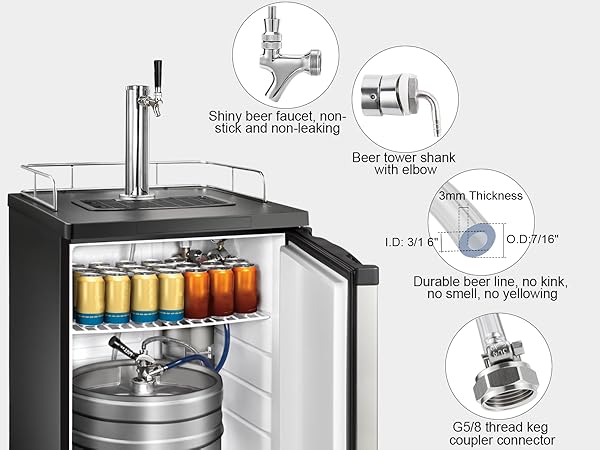 Shiny beer faucet, non-stick and non-leaking

Beer tower shank with elbow

3mm Thickness

I.D: 3/1 6"

O.D:7/16"

Durable beer line, no kink, no smell, no yellowing

G5/8 thread keg coupler connector