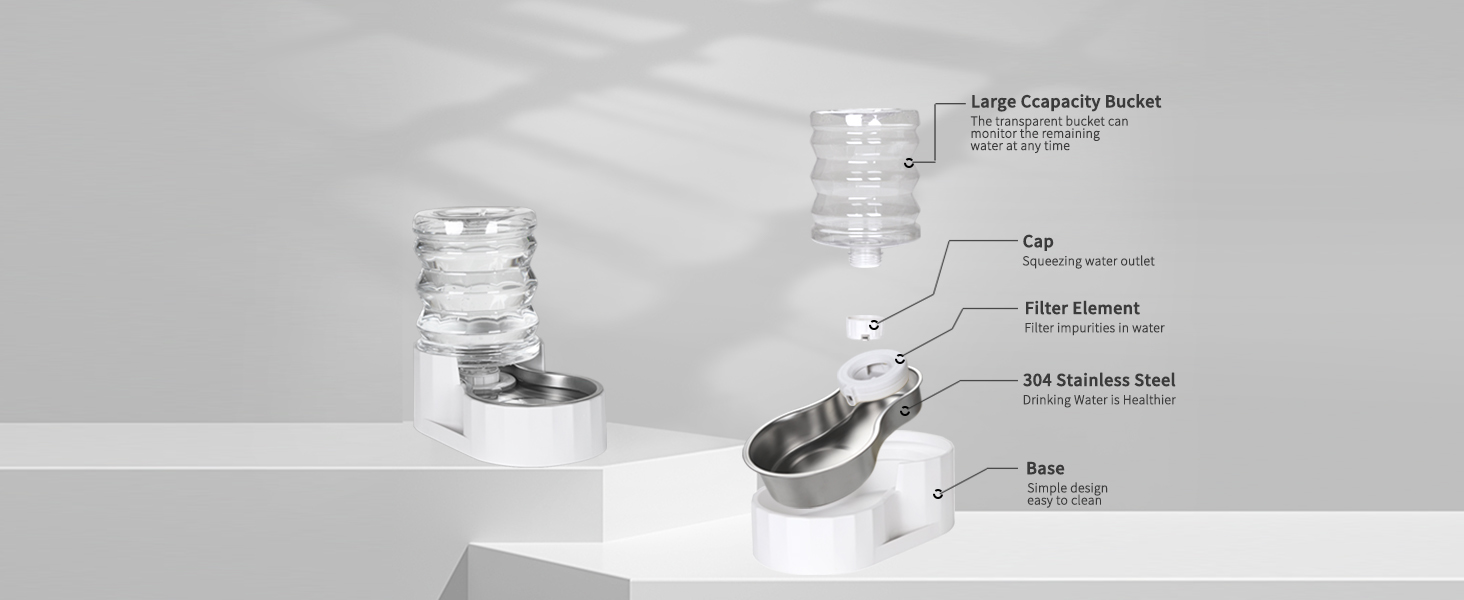 Large Ccapacity Bucket
The transparent bucket can monitor the remaining water at any time

Cap
Squeezing water outlet

Filter Element
Filter impurities in water

304 Stainless Steel
Drinking Water is Healthier

Base
Simple design easy to clean