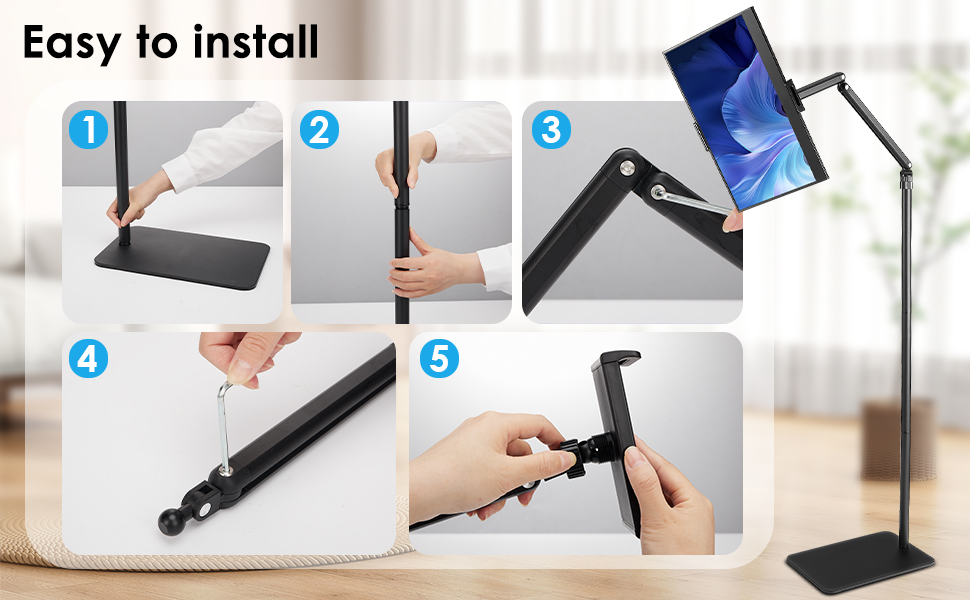 Easy to install

1

2

3

4

5