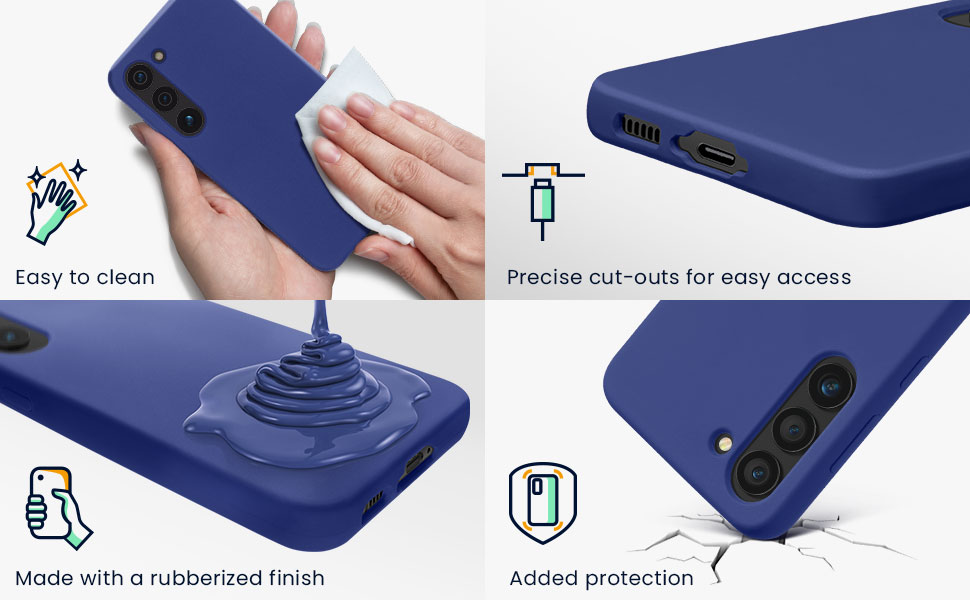 Easy to clean

Precise cut-outs for easy access

Made with a rubberized finish

Added protection