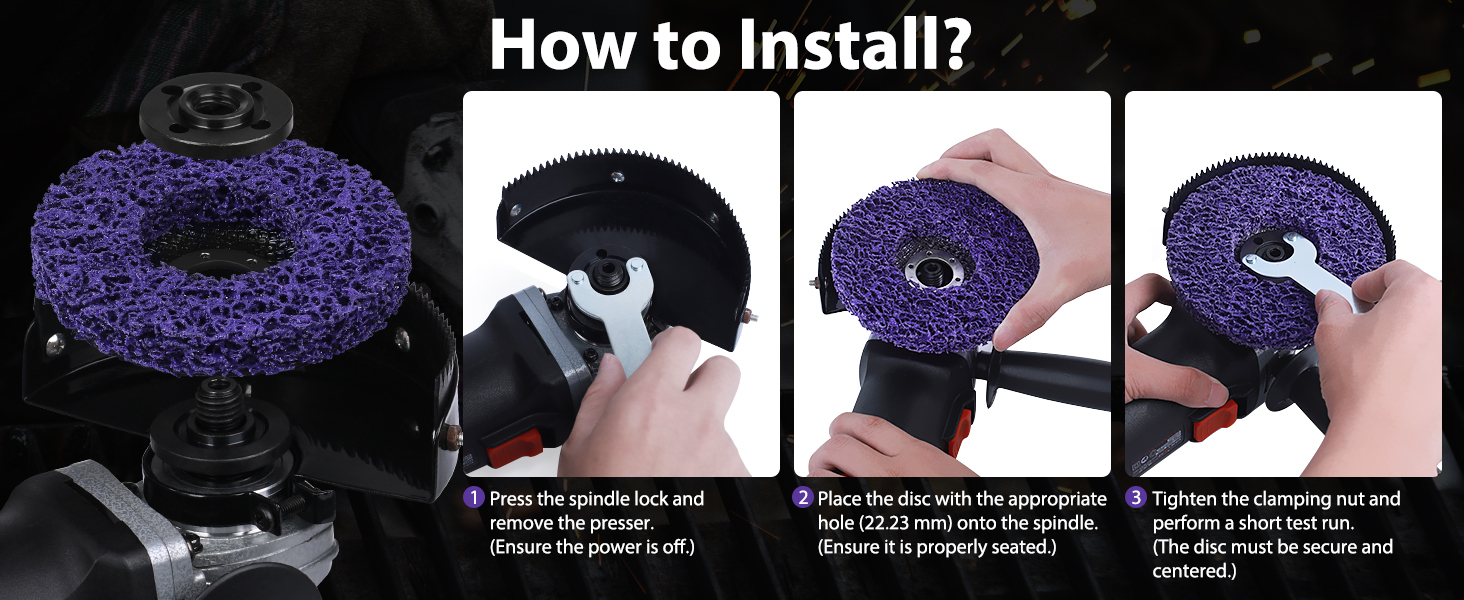 How to Install?

1 Press the spindle lock and remove the presser. (Ensure the power is off.)

2 Place the disc with the appropriate hole (22.23 mm) onto the spindle. (Ensure it is properly seated.)

3 Tighten the clamping nut and perform a short test run. (The disc must be secure and centered.)