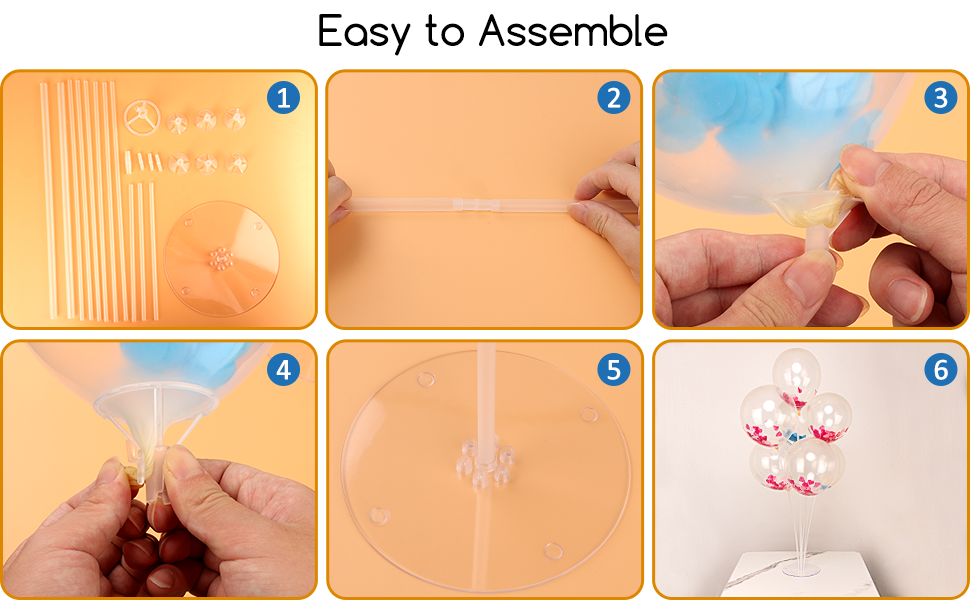 Easy to Assemble

1

2

3

4

5

6