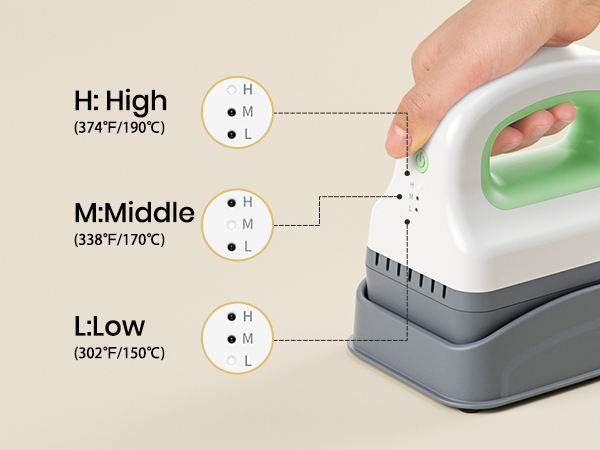 H: High
(374°F/190℃)

H
M
L

M:Middle
(338°F/170℃)

H
M
L

L:Low
(302°F/150℃)

H
M
L

H
M
L