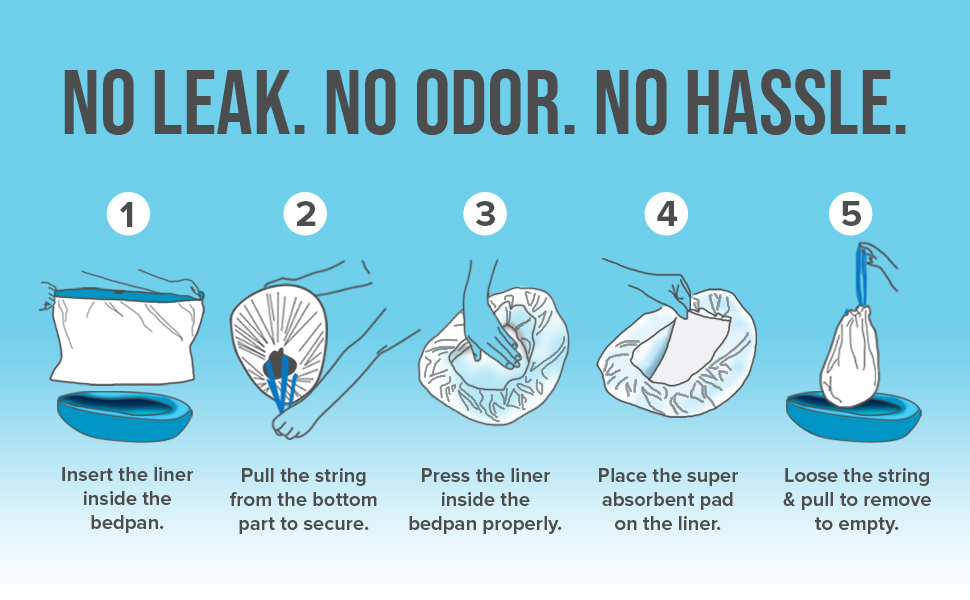 NO LEAK. NO ODOR. NO HASSLE.

1

Insert the liner inside the bedpan.

2

Pull the string from the bottom part to secure.

3

Press the liner inside the bedpan properly.

4

Place the super absorbent pad on the liner.

5

Loose the string & pull to remove to empty.