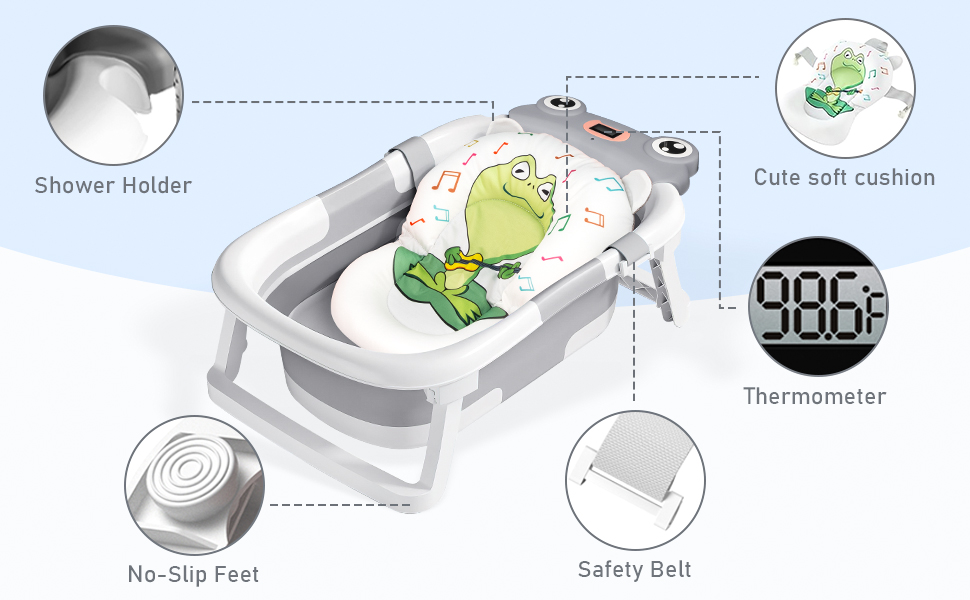 Shower Holder

Cute soft cushion

98.6F

Thermometer

No-Slip Feet

Safety Belt