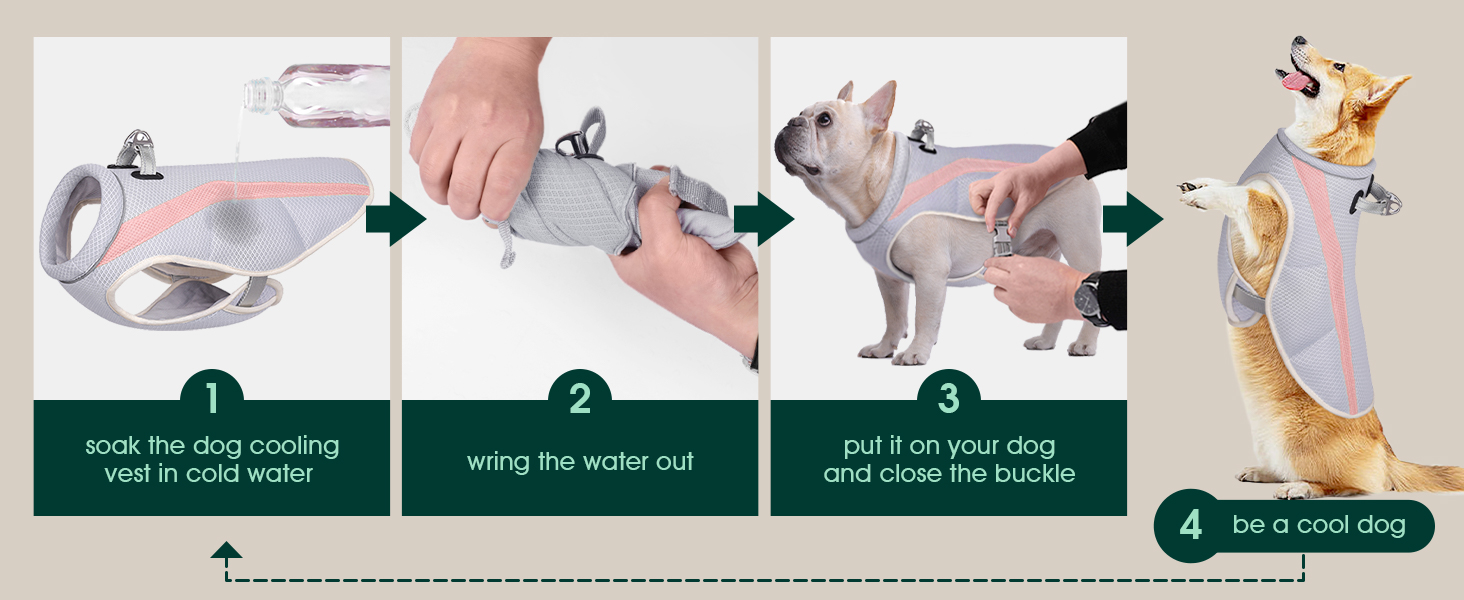 1
soak the dog cooling vest in cold water

2
wring the water out

3
put it on your dog and close the buckle

4
be a cool dog